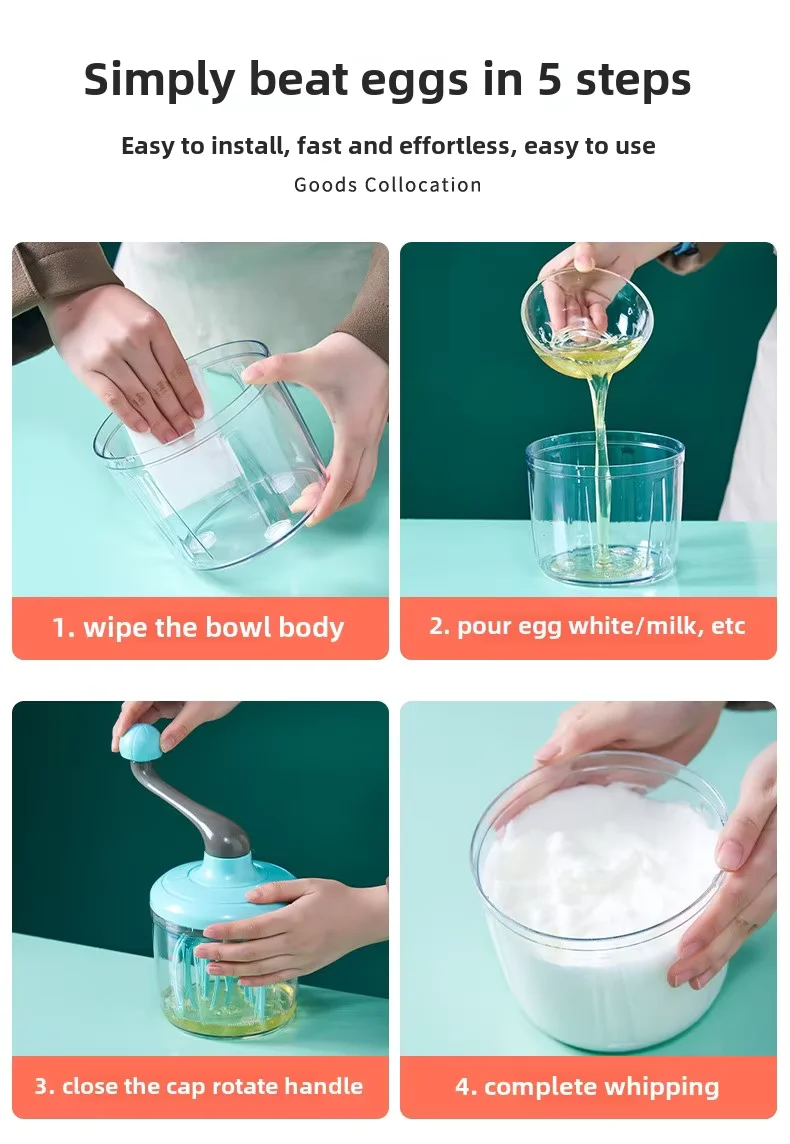 Simply beat eggs in 5 steps

Easy to install, fast and effortless, easy to use

Goods Collocation

1. wipe the bowl body

2. pour egg white/milk, etc

3. close the cap rotate handle

4. complete whipping