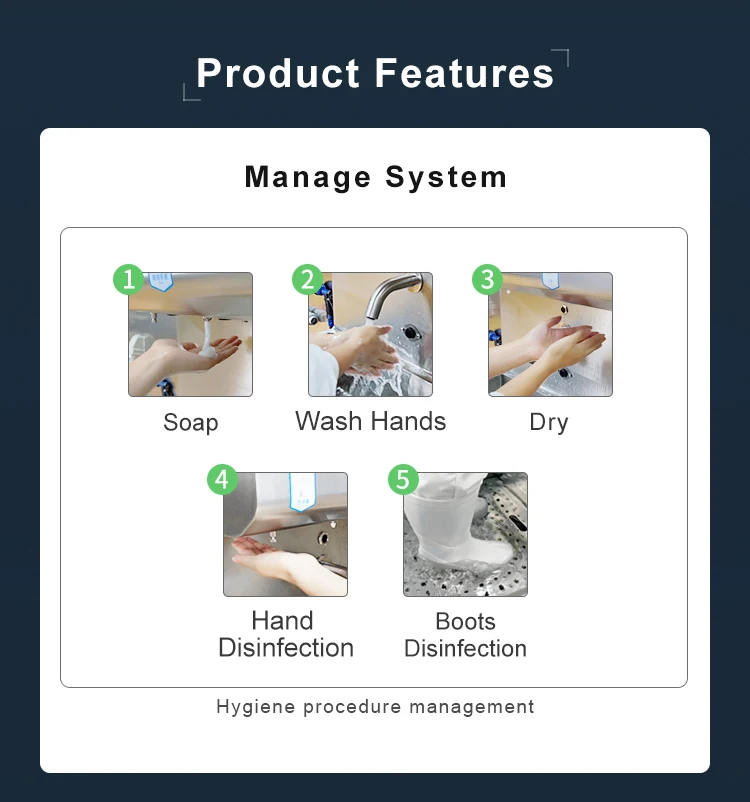 Product Features

Manage System

1
Soap

2
Wash Hands

3
Dry

4
Hand Disinfection

5
Boots Disinfection

Hygiene procedure management