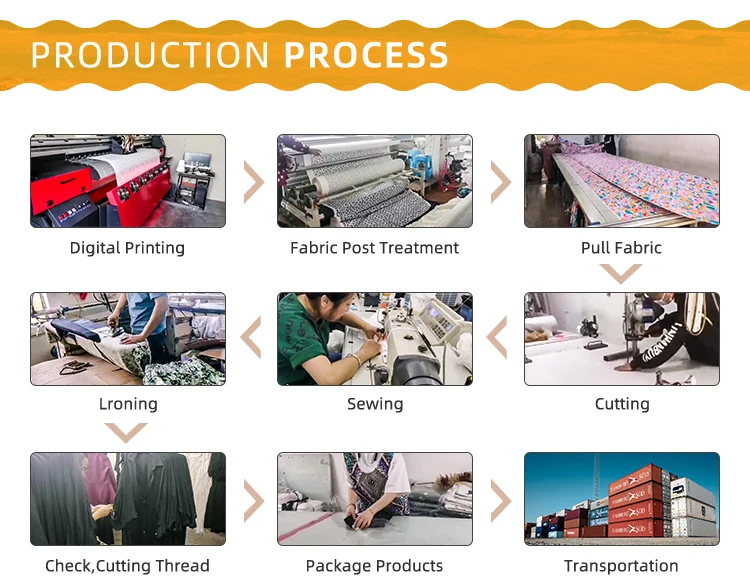 PRODUCTION PROCESS

Digital Printing

Fabric Post Treatment

Pull Fabric

Lroning

Sewing

Cutting

Check,Cutting Thread

Package Products

Transportation