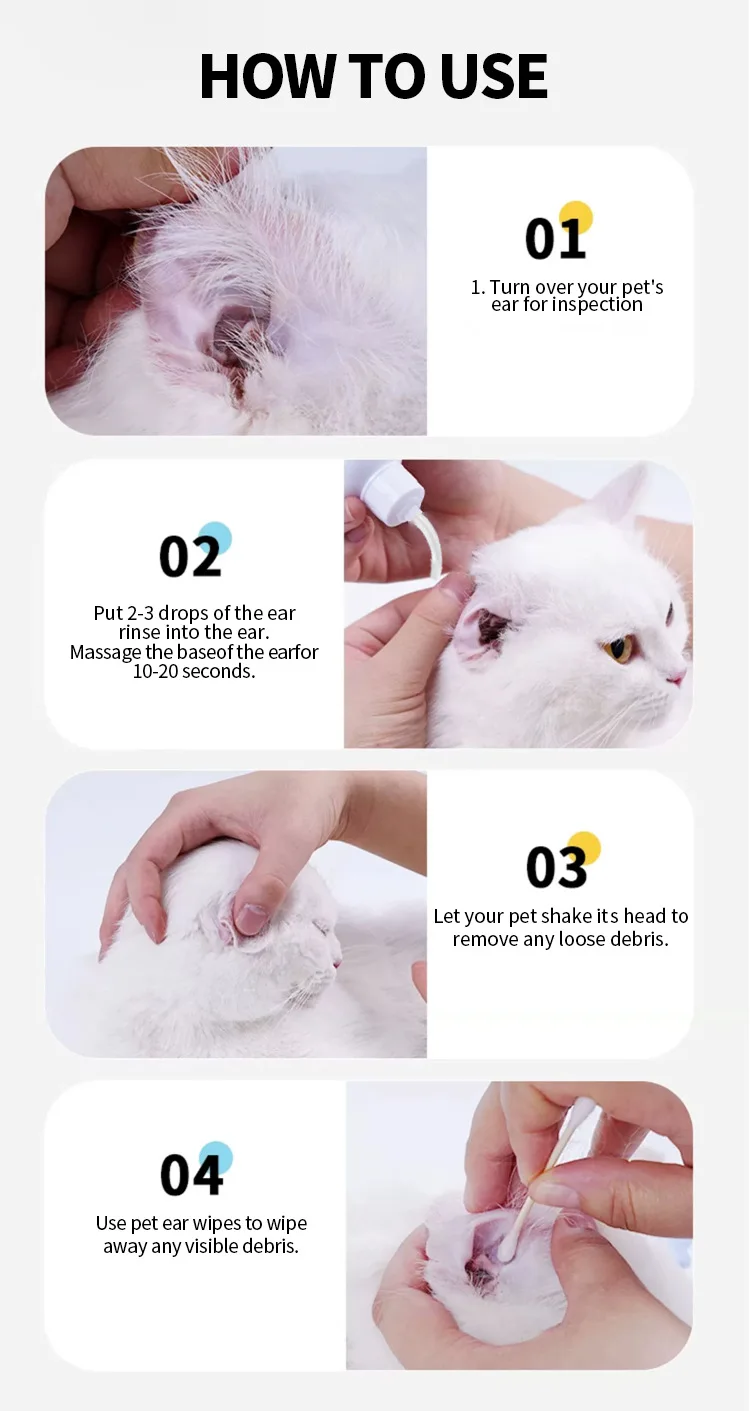 HOW TO USE

01

1. Turn over your pet's ear for inspection

02

Put 2-3 drops of the ear rinse into the ear. Massage the baseof the earfor 10-20 seconds.

03

Let your pet shake its head to remove any loose debris.

04

Use pet ear wipes to wipe away any visible debris.