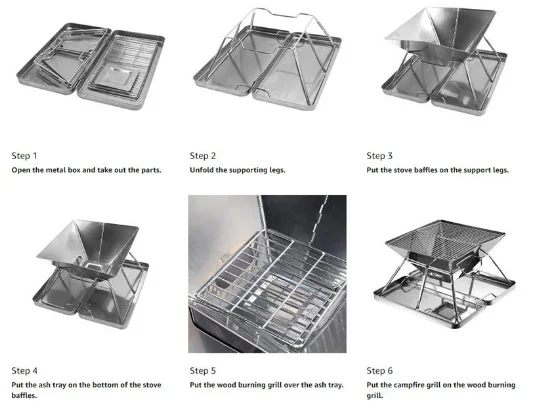 Step 1
Open the metal box and take out the parts.

Step 2
Unfold the supporting legs.

Step 3
Put the stove baffles on the support legs.

Step 4
Put the ash tray on the bottom of the stove baffles.

Step 5
Put the wood burning grill over the ash tray.

Step 6
Put the campfire grill on the wood burning grill.