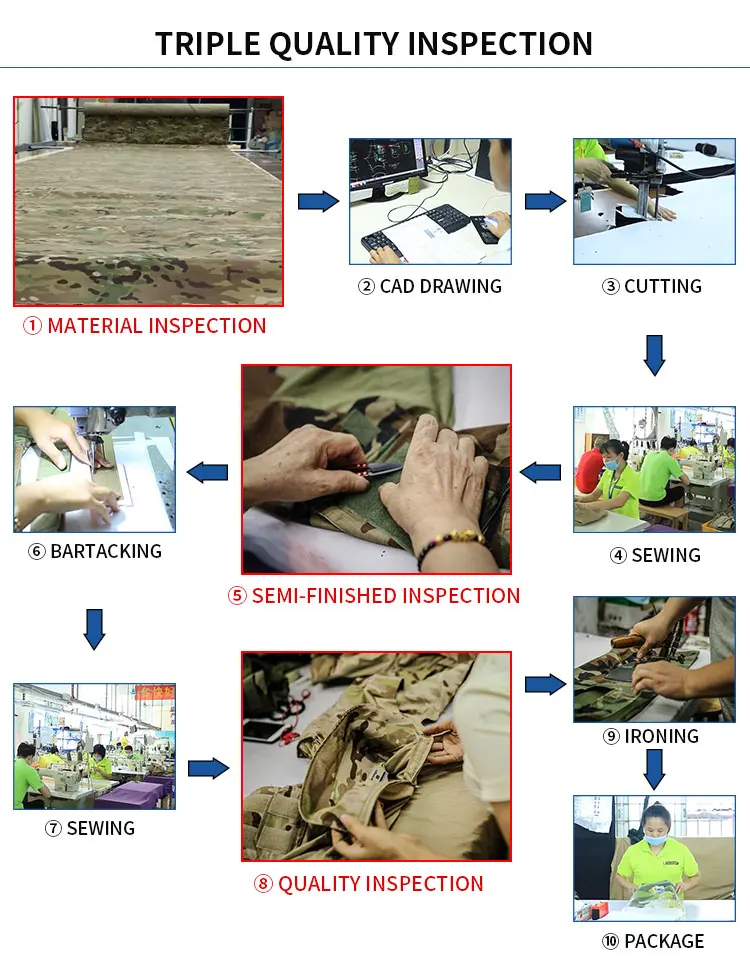 TRIPLE QUALITY INSPECTION

① MATERIAL INSPECTION

② CAD DRAWING

③ CUTTING

④ SEWING

⑤ SEMI-FINISHED INSPECTION

⑥ BARTACKING

⑦ SEWING

⑧ QUALITY INSPECTION

⑨ IRONING

⑩ PACKAGE