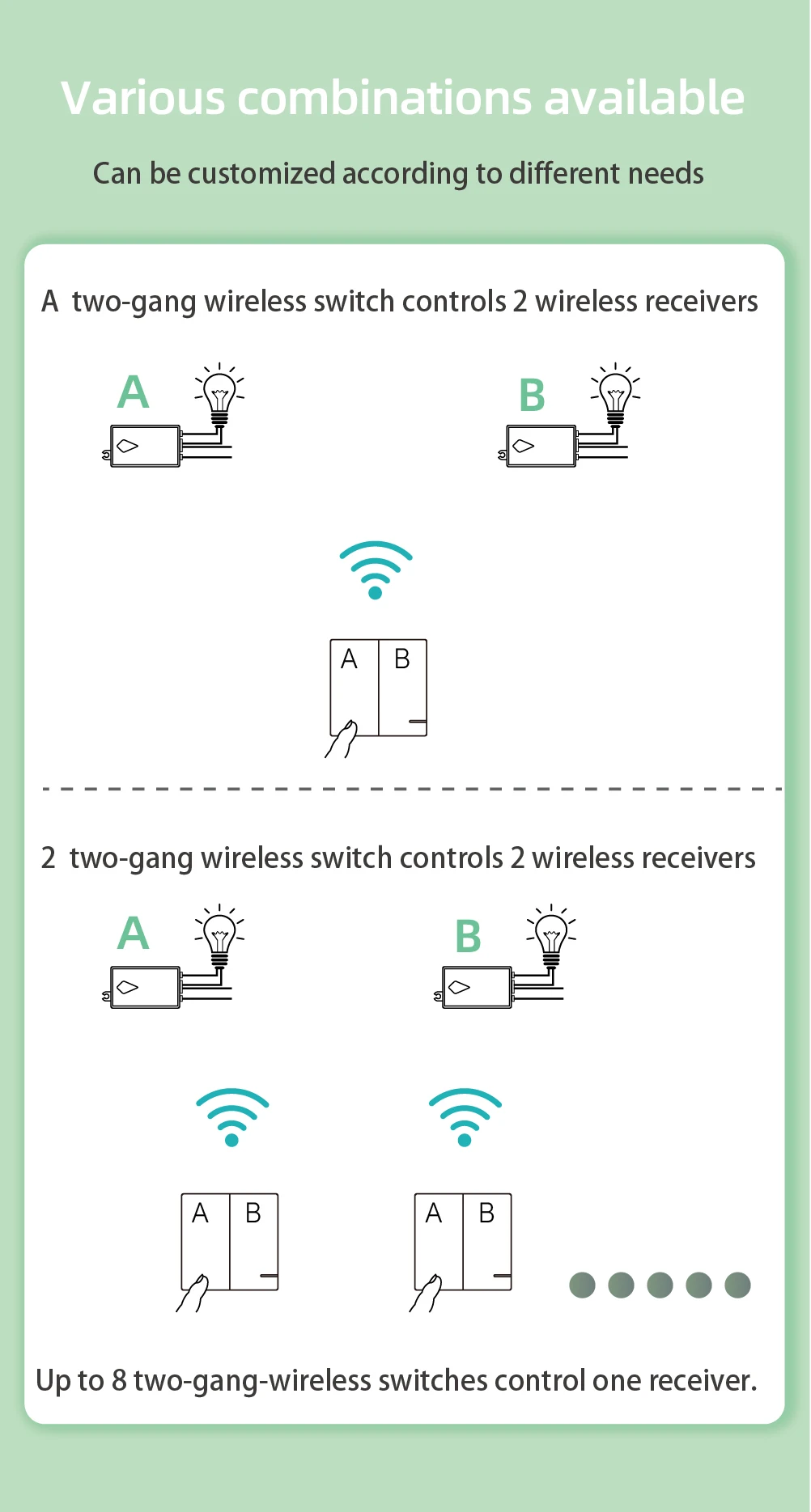 Various combinations available

Can be customized according to different needs

A two-gang wireless switch controls 2 wireless receivers

A

B

A B

2 two-gang wireless switch controls 2 wireless receivers

A

B

A B

A B

Up to 8 two-gang-wireless switches control one receiver.