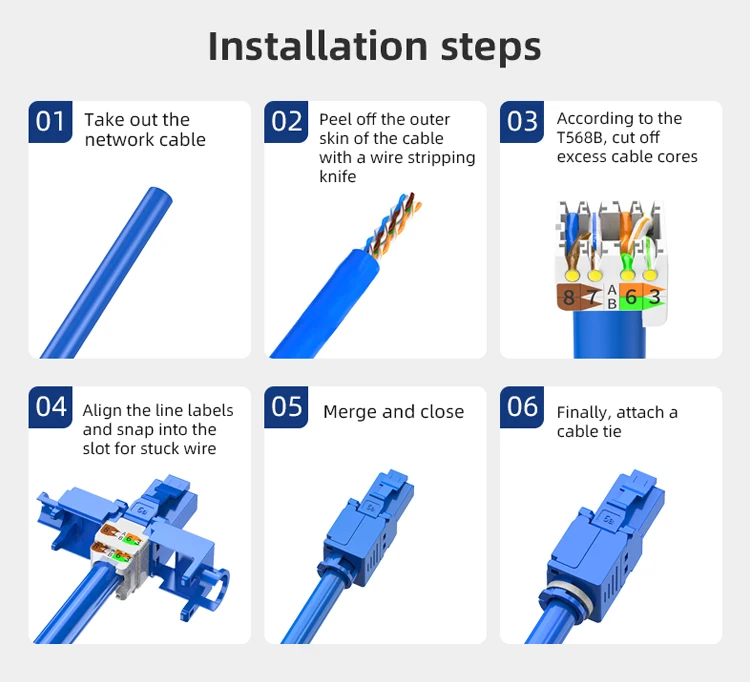 Installation steps

01 Take out the network cable

02 Peel off the outer skin of the cable with a wire stripping knife

03 According to the T568B, cut off excess cable cores

8 7 A B 6 3

04 Align the line labels and snap into the slot for stuck wire

05 Merge and close

06 Finally, attach a cable tie