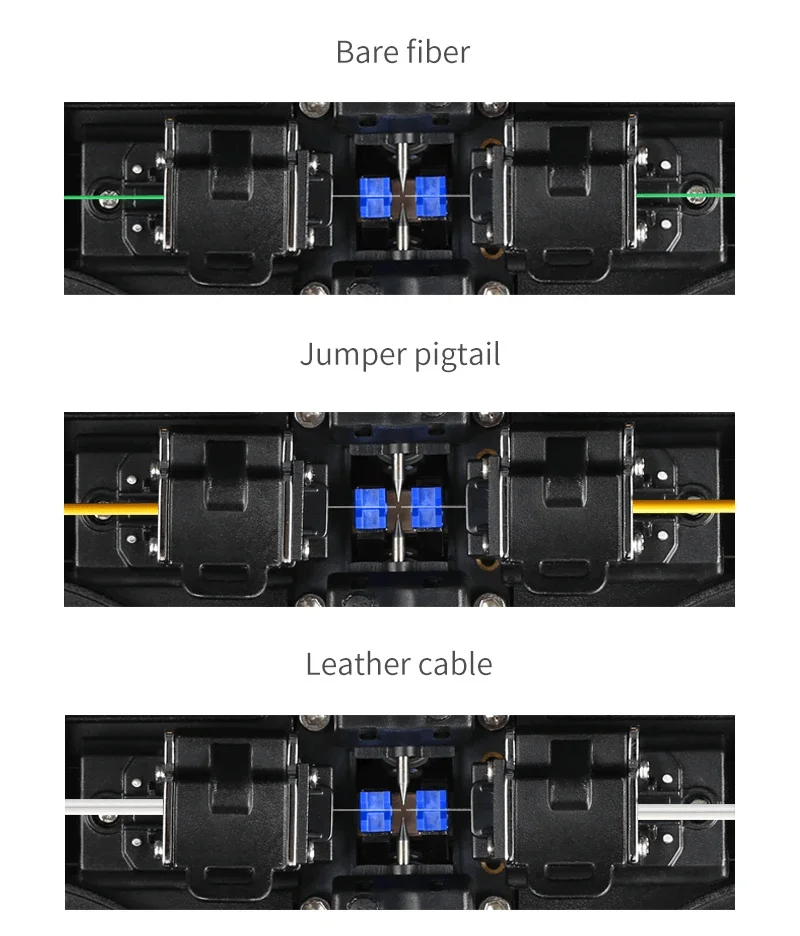 Bare fiber

Jumper pigtail

Leather cable