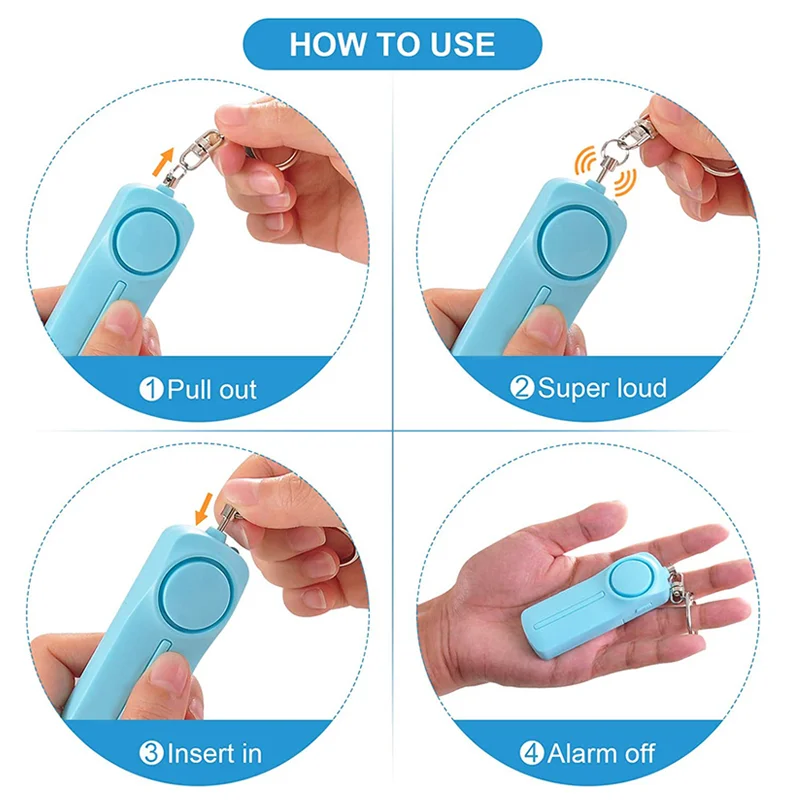 HOW TO USE

①Pull out

②Super loud

③Insert in

④Alarm off