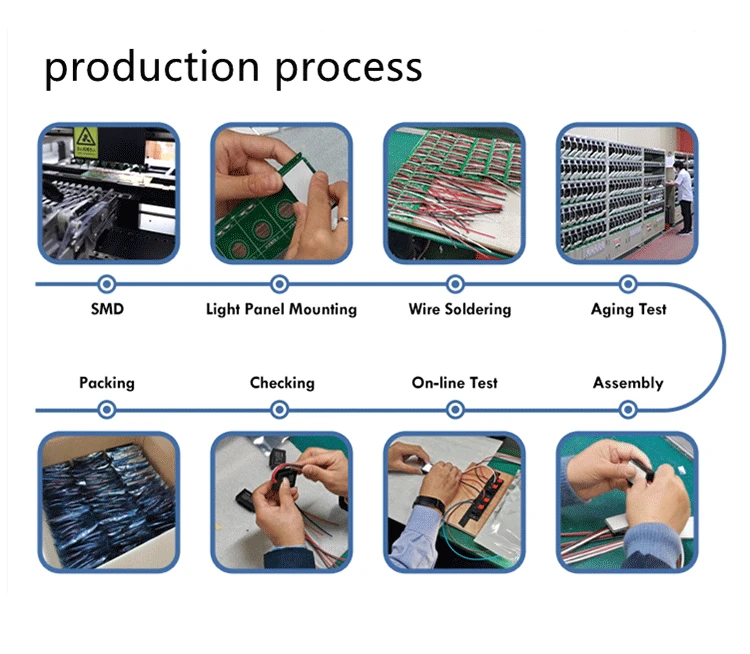 production process

SMD

Light Panel Mounting

Wire Soldering

Aging Test

Packing

Checking

On-line Test

Assembly