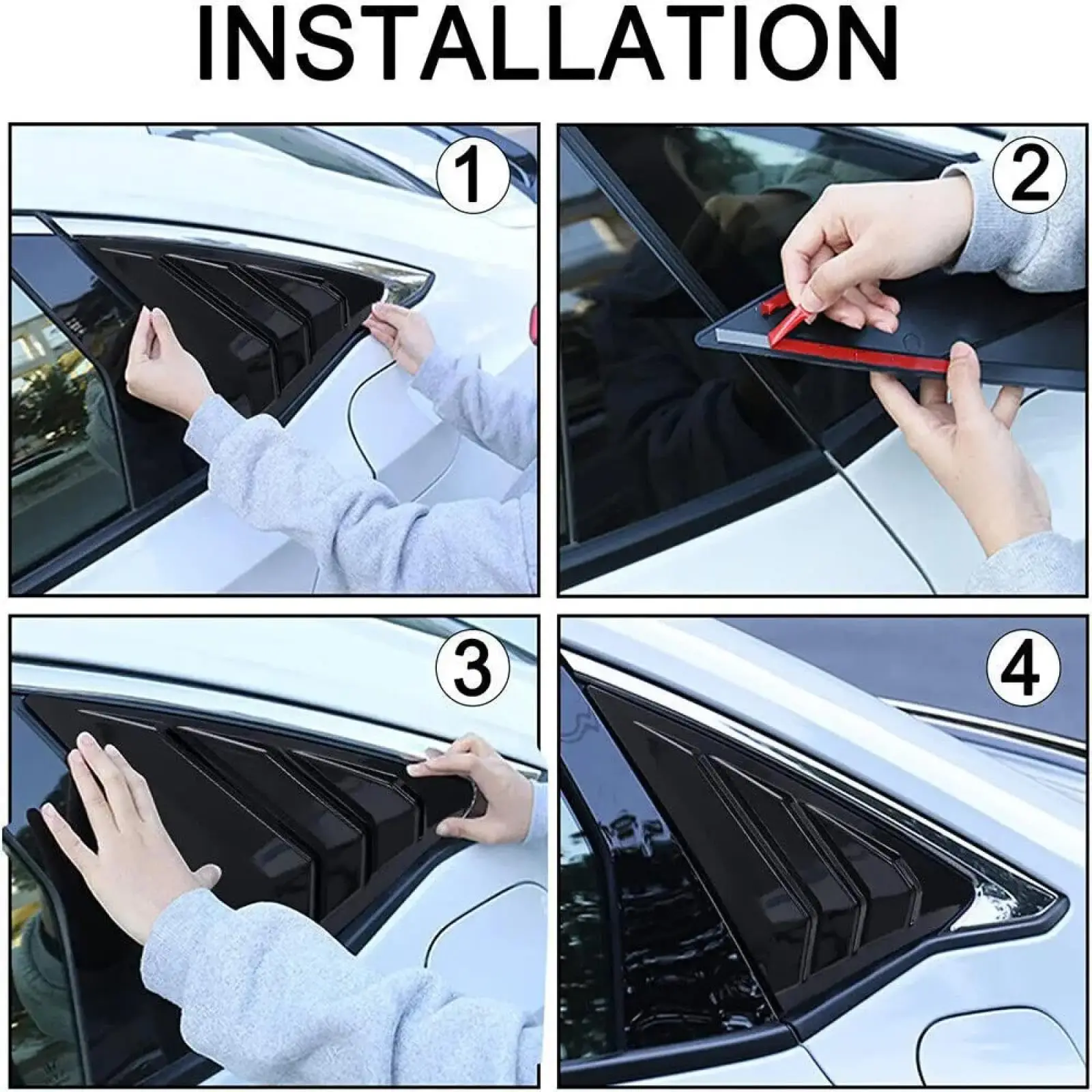 INSTALLATION

1

2

3

4