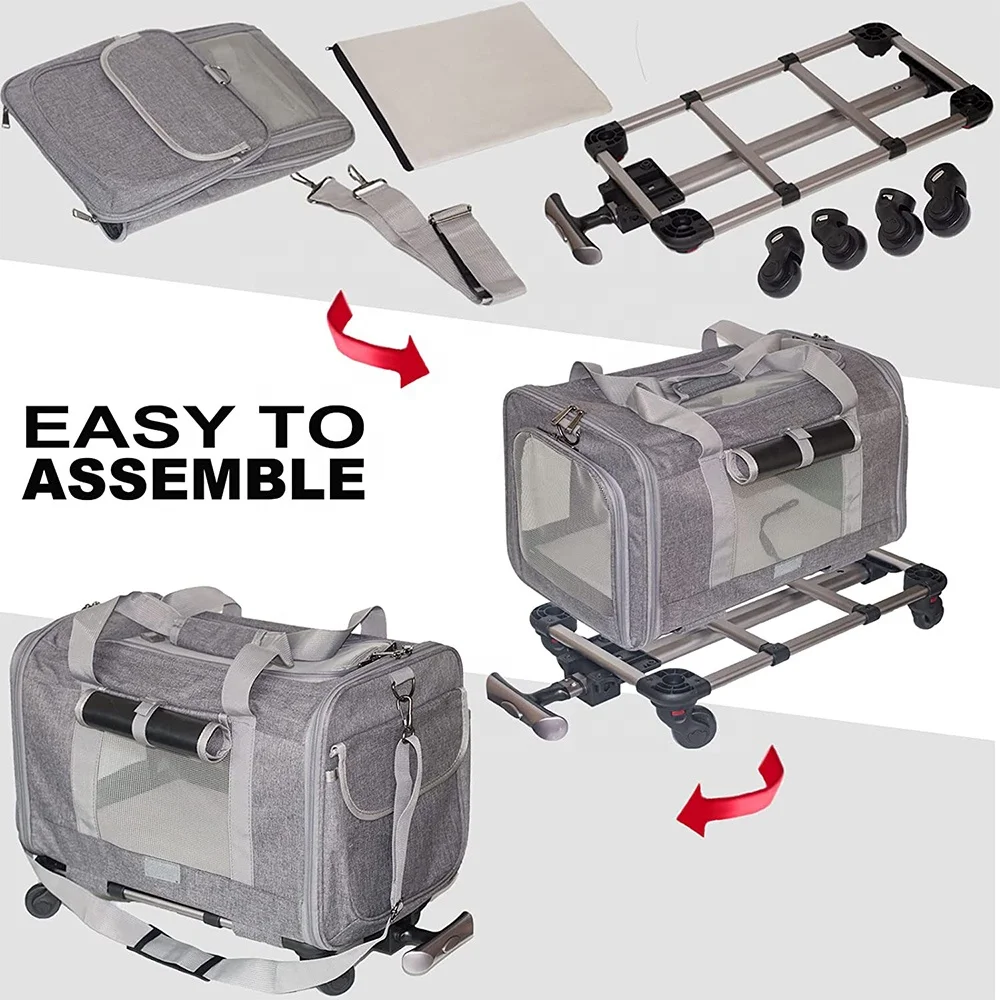 EASY TO
ASSEMBLE