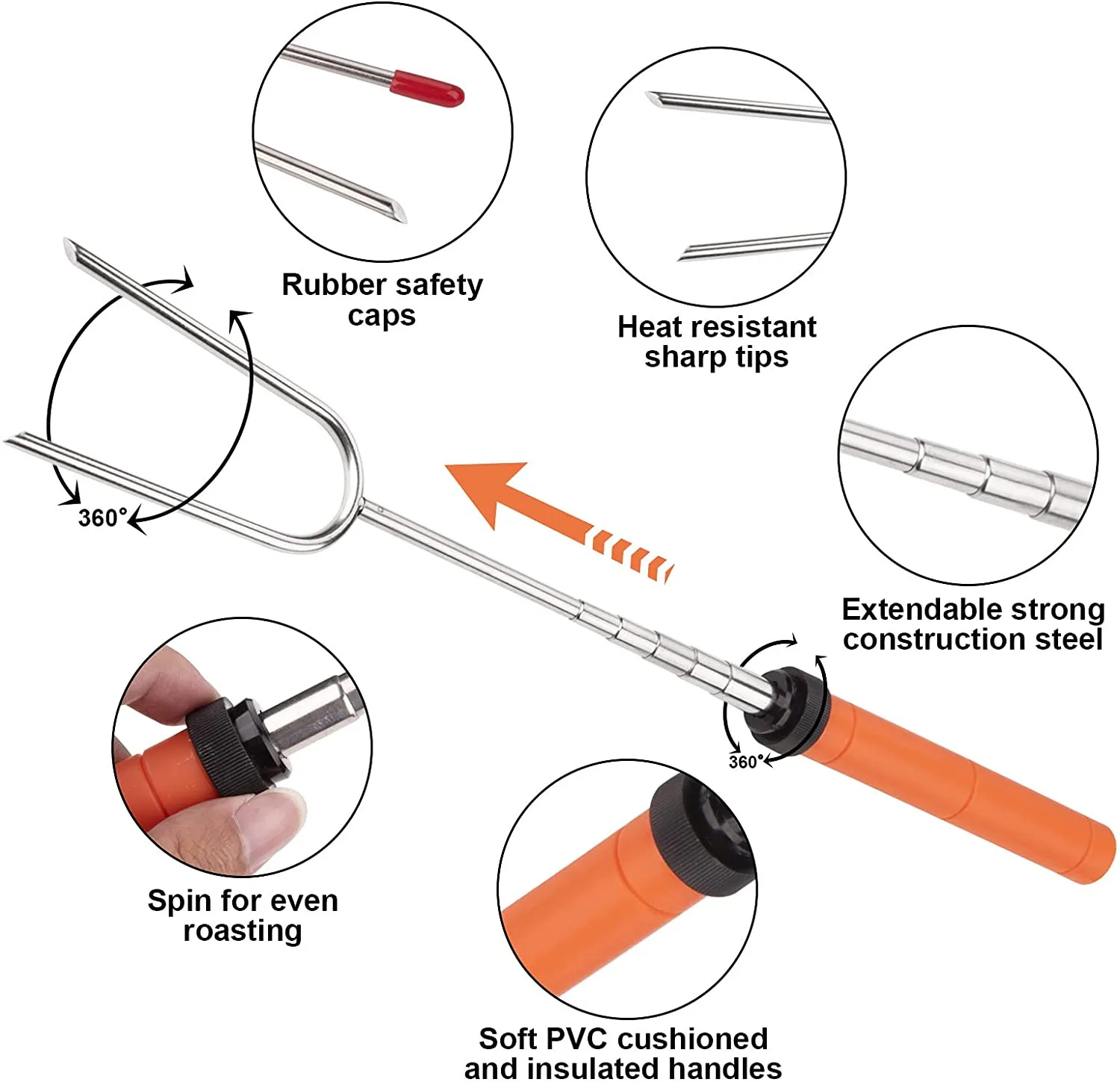 Rubber safety caps

Heat resistant sharp tips

360°

Extendable strong construction steel

360°

Spin for even roasting

Soft PVC cushioned and insulated handles