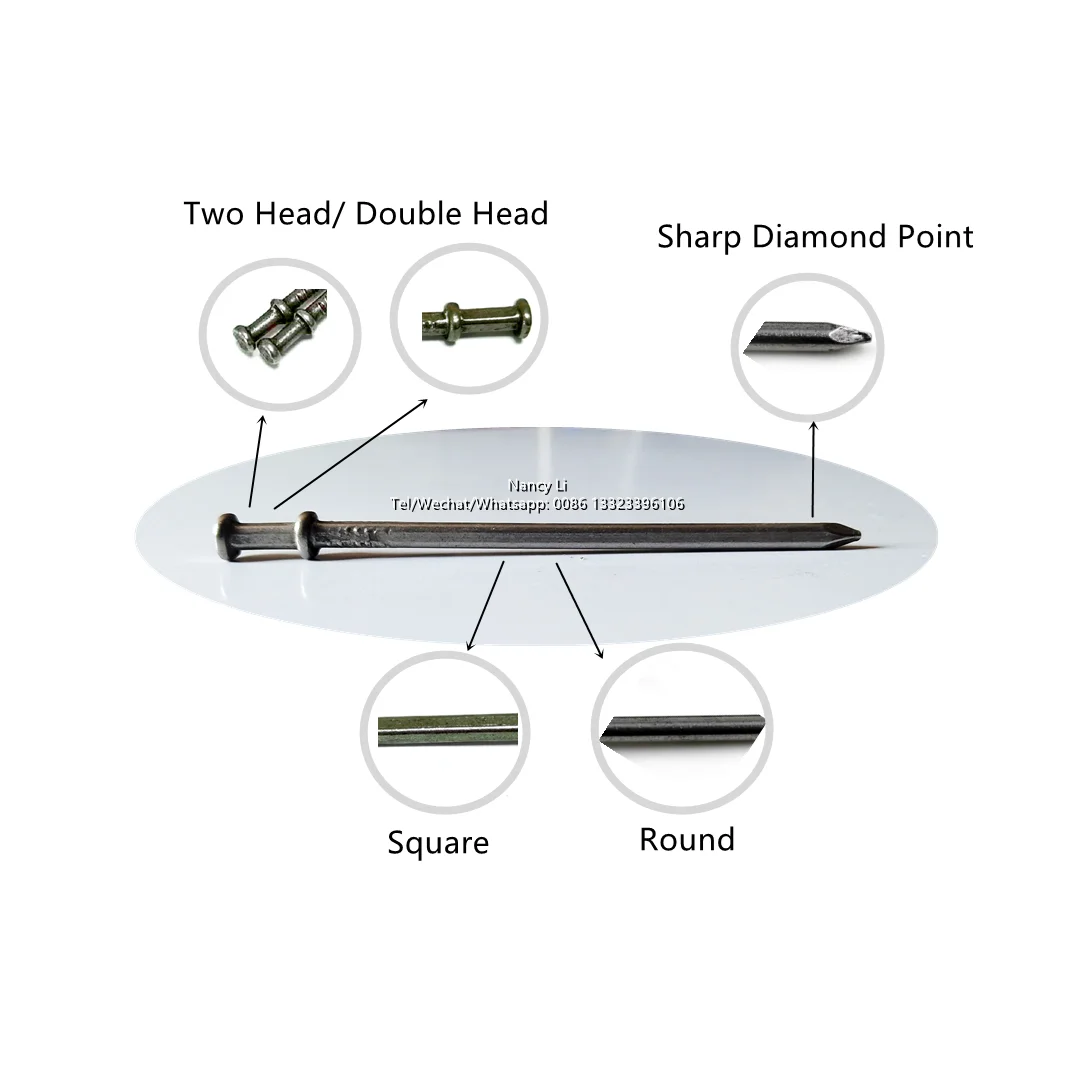 Two Head/ Double Head

Sharp Diamond Point

Nancy Li
Tel/Wechat/Whatsapp: 0086 13323396106

Square

Round