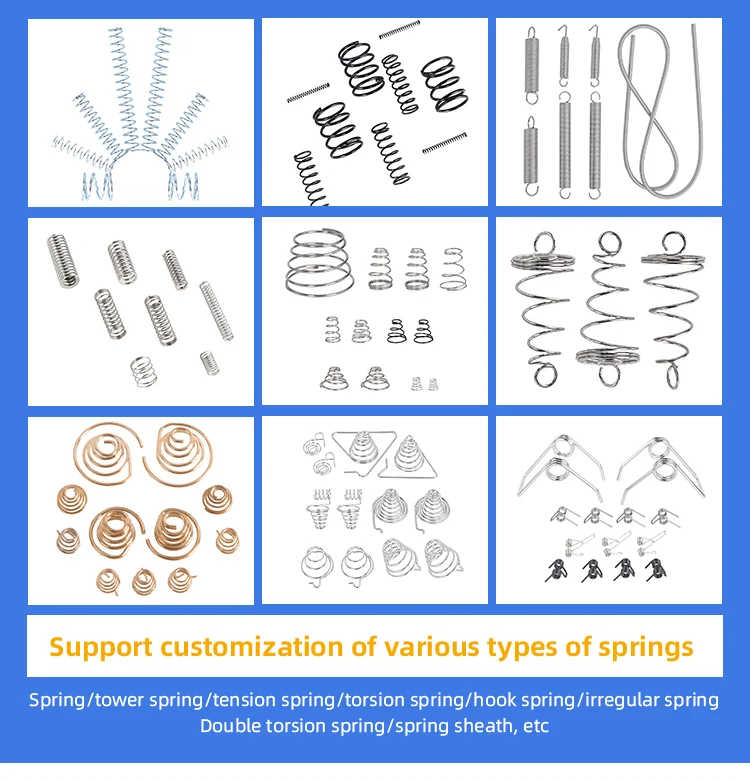 Support customization of various types of springs

Spring/tower spring/tension spring/torsion spring/hook spring/irregular spring
Double torsion spring/spring sheath, etc