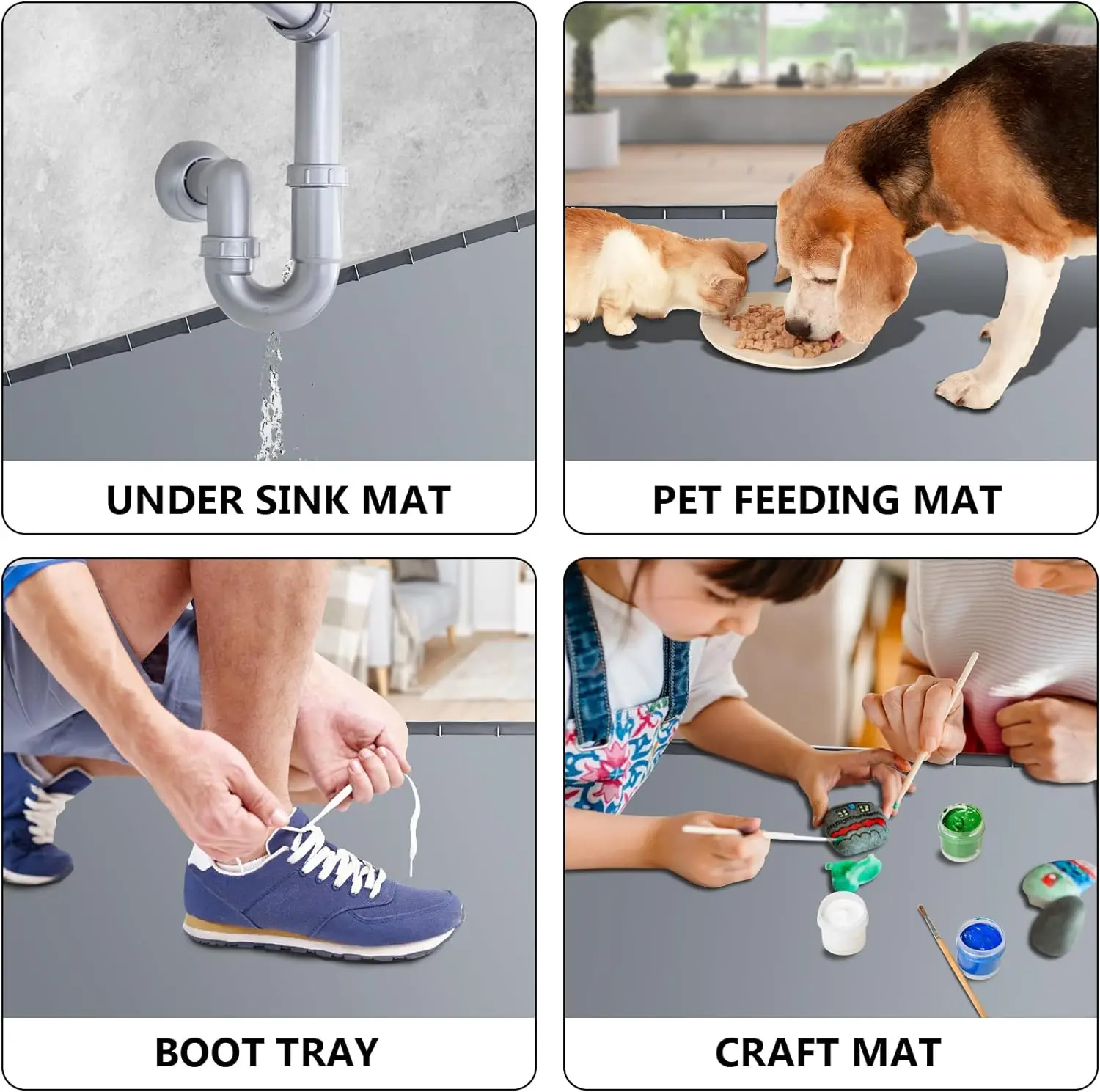 UNDER SINK MAT

PET FEEDING MAT

BOOT TRAY

CRAFT MAT