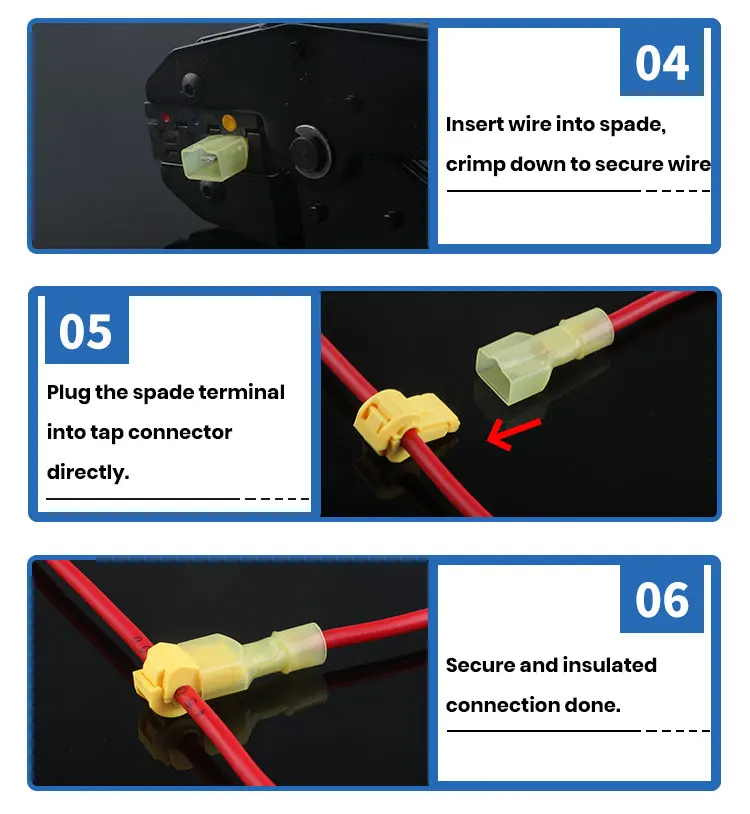 04

Insert wire into spade, crimp down to secure wire

05

Plug the spade terminal into tap connector directly.

06

Secure and insulated connection done.