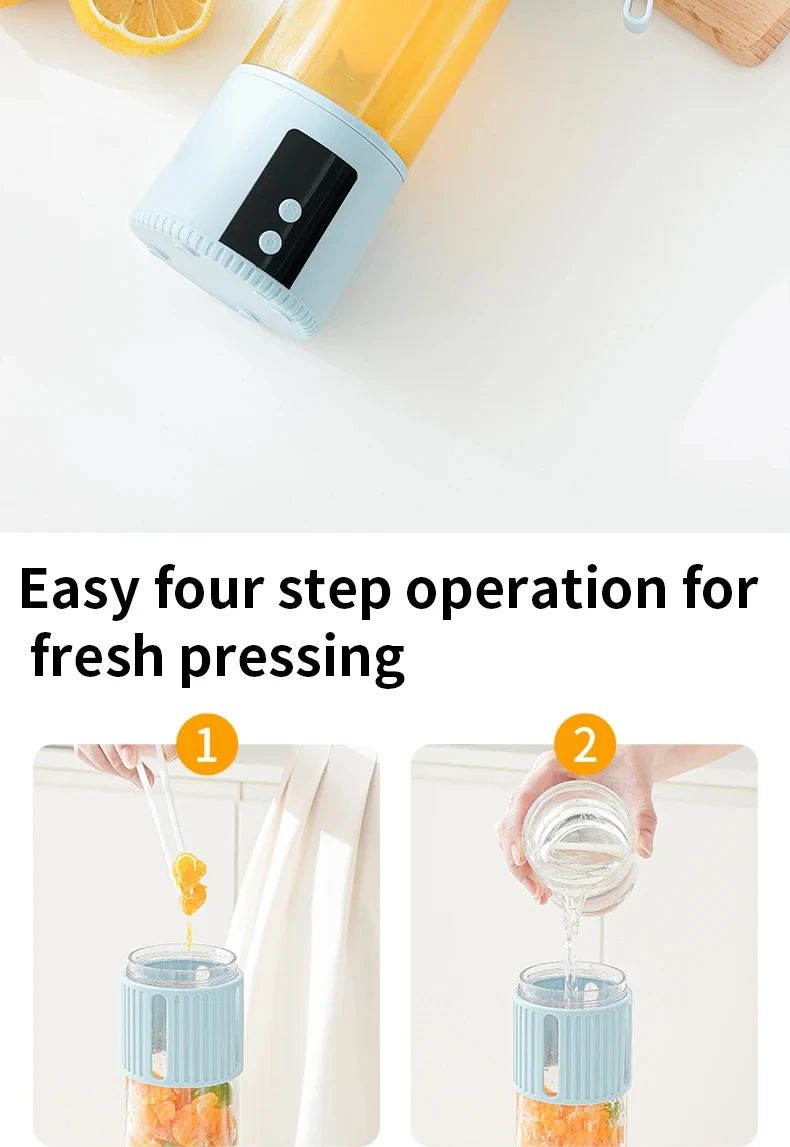 Easy four step operation for fresh pressing

1

2