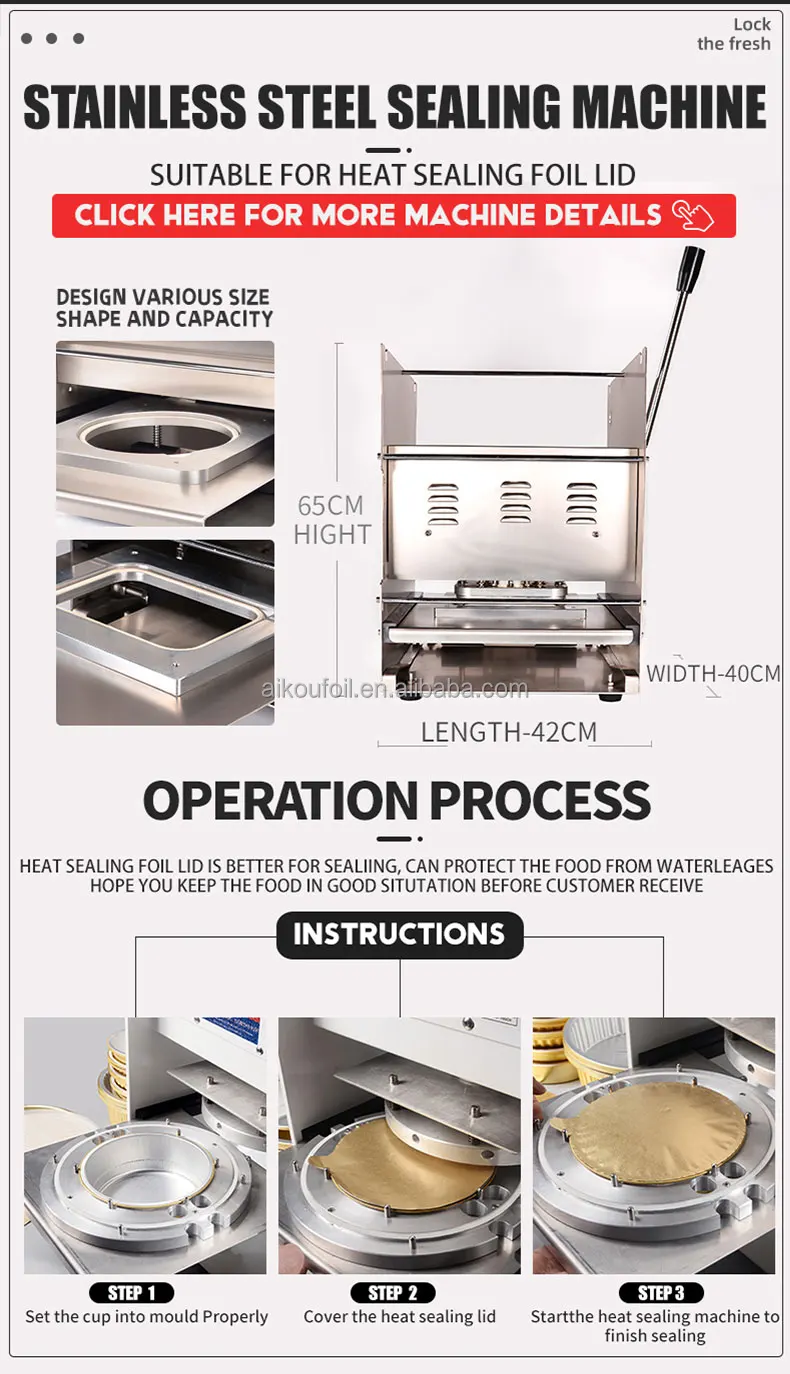 Lock the fresh

STAINLESS STEEL SEALING MACHINE

SUITABLE FOR HEAT SEALING FOIL LID

CLICK HERE FOR MORE MACHINE DETAILS

DESIGN VARIOUS SIZE SHAPE AND CAPACITY

65CM HIGHT

WIDTH-40CM

aikoufoil.en.alibaba.com

LENGTH-42CM

OPERATION PROCESS

HEAT SEALING FOIL LID IS BETTER FOR SEALIING, CAN PROTECT THE FOOD FROM WATERLEAGES HOPE YOU KEEP THE FOOD IN GOOD SITUTATION BEFORE CUSTOMER RECEIVE

INSTRUCTIONS

STEP 1
Set the cup into mould Properly

STEP 2
Cover the heat sealing lid

STEP 3
Startthe heat sealing machine to finish sealing