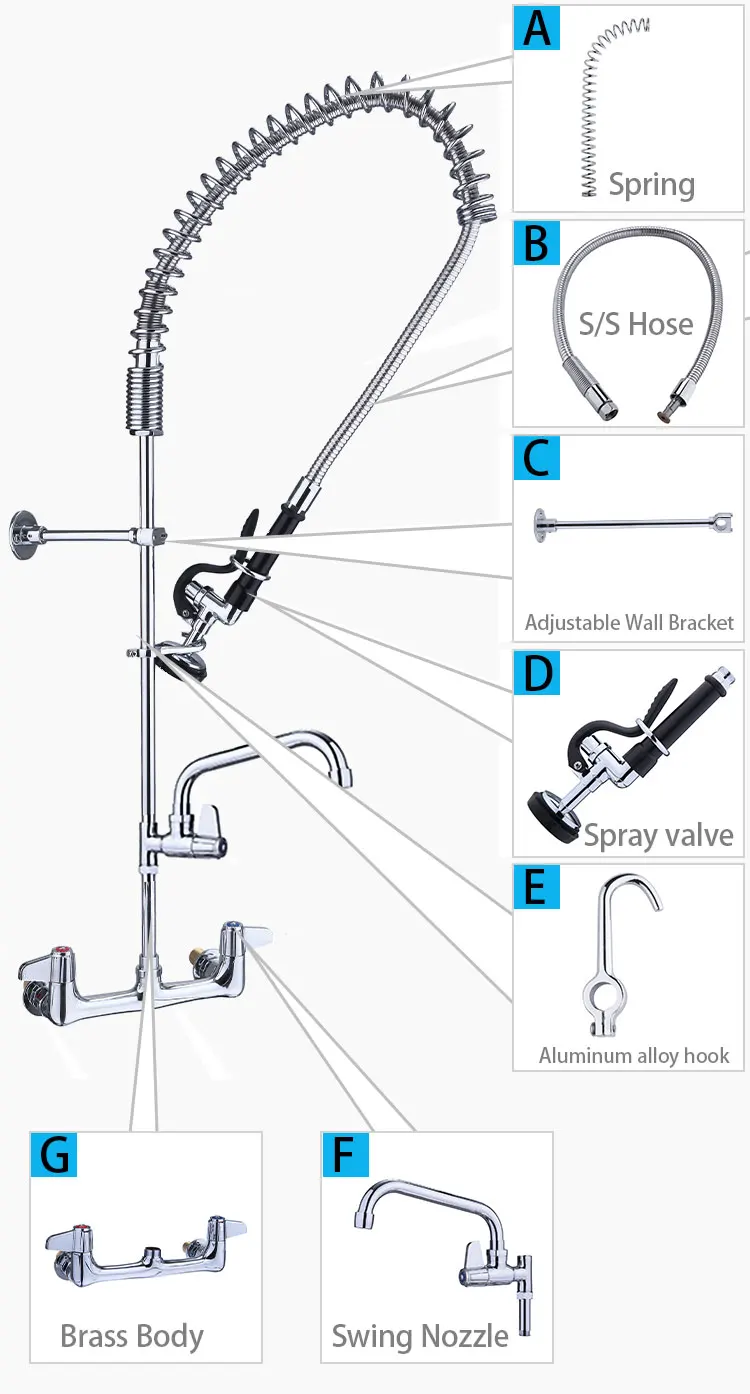 A
Spring

B
S/S Hose

C
Adjustable Wall Bracket

D
Spray valve

E
Aluminum alloy hook

G
Brass Body

F
Swing Nozzle