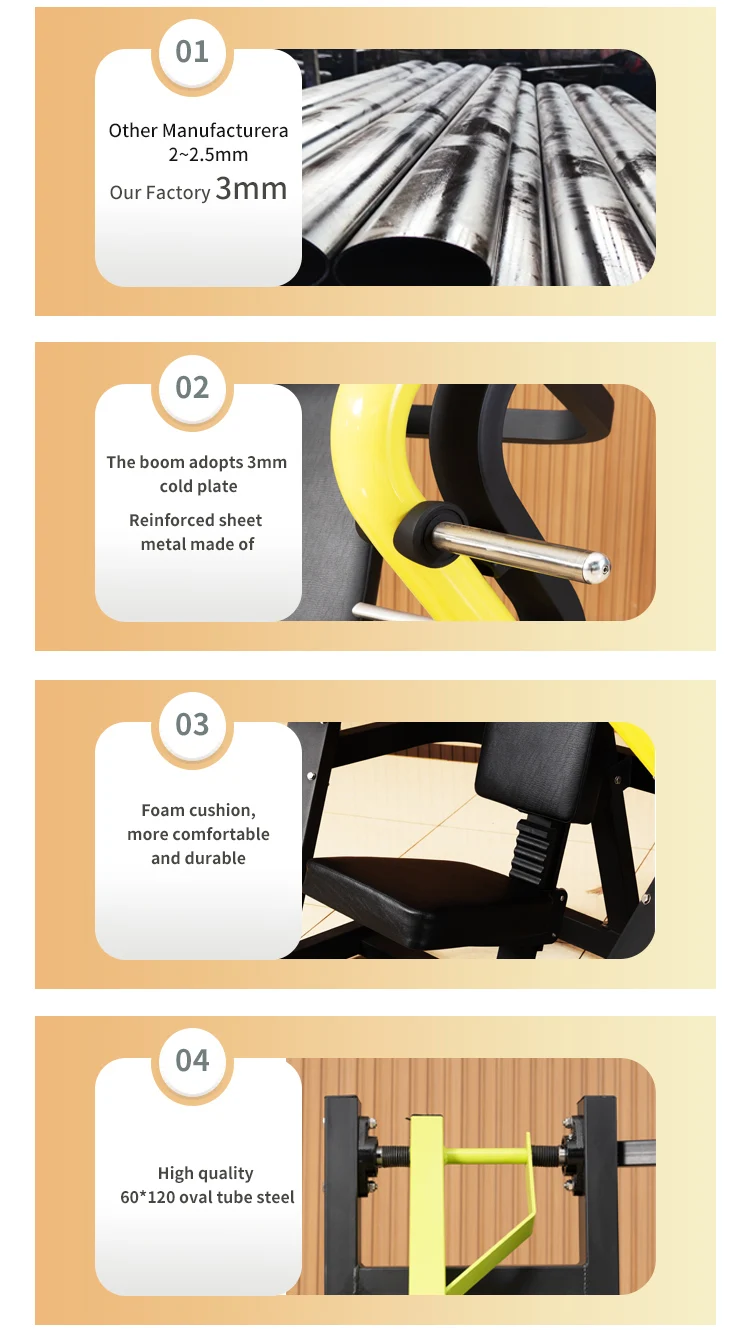 01

Other Manufacturera
2~2.5mm
Our Factory 3mm

02

The boom adopts 3mm cold plate

Reinforced sheet metal made of

03

Foam cushion, more comfortable and durable

04

High quality
60*120 oval tube steel