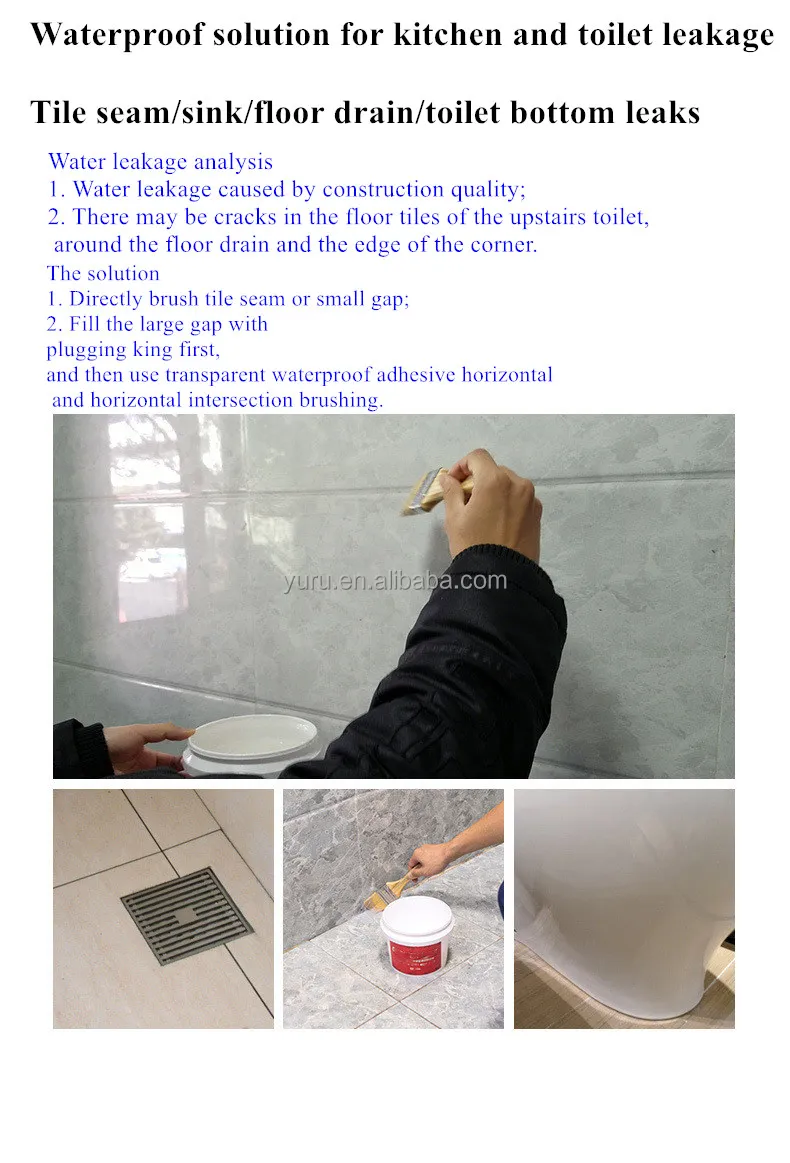 Waterproof solution for kitchen and toilet leakage

Tile seam/sink/floor drain/toilet bottom leaks

Water leakage analysis
1. Water leakage caused by construction quality;
2. There may be cracks in the floor tiles of the upstairs toilet, around the floor drain and the edge of the corner.

The solution
1. Directly brush tile seam or small gap;
2. Fill the large gap with plugging king first, and then use transparent waterproof adhesive horizontal and horizontal intersection brushing.

yuru.en.alibaba.com