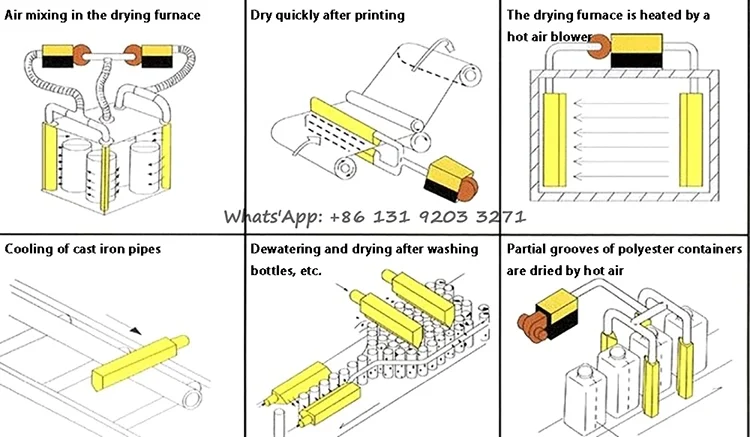 Air mixing in the drying furnace

Dry quickly after printing

The drying furnace is heated by a hot air blower

Whats'App: +86 131 9203 3271

Cooling of cast iron pipes

Dewatering and drying after washing bottles, etc.

Partial grooves of polyester containers are dried by hot air