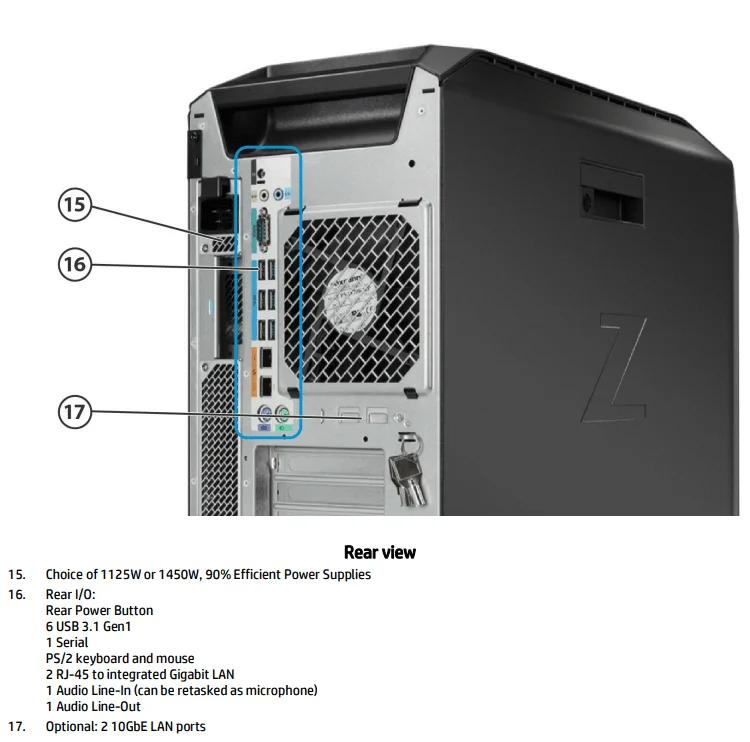 15

16

17

Z

Rear view

15. Choice of 1125W or 1450W, 90% Efficient Power Supplies

16. Rear I/O:
Rear Power Button
6 USB 3.1 Gen1
1 Serial
PS/2 keyboard and mouse
2 RJ-45 to integrated Gigabit LAN
1 Audio Line-In (can be retasked as microphone)
1 Audio Line-Out

17. Optional: 2 10GbE LAN ports