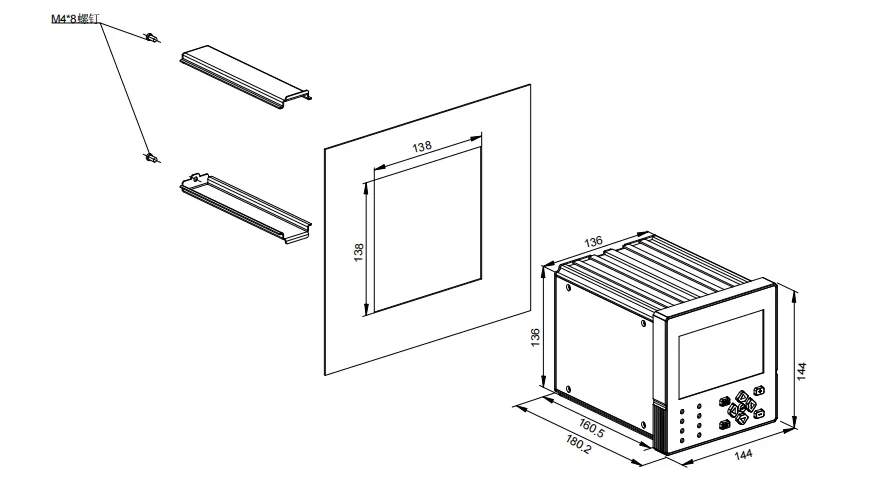 M4*8螺钉

138

138

136

136

144

160.5

180.2

144