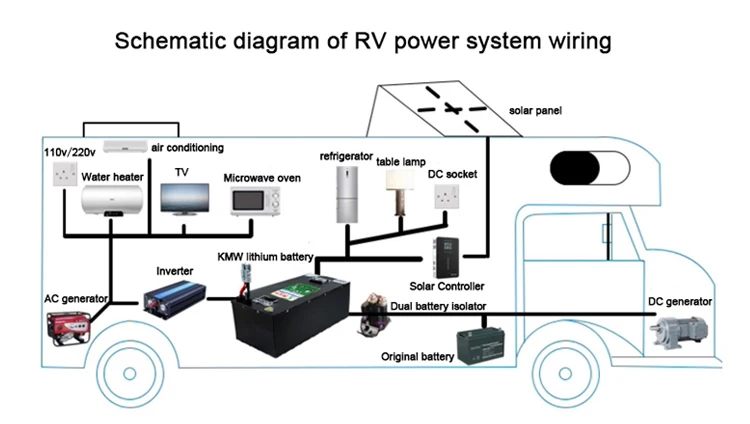 Schematic diagram of RV power system wiring

solar panel

110v/220v

air conditioning

Water heater

TV

Microwave oven

refrigerator

table lamp

DC socket

KMW lithium battery

Inverter

Solar Controller

AC generator

Dual battery isolator

DC generator

Original battery