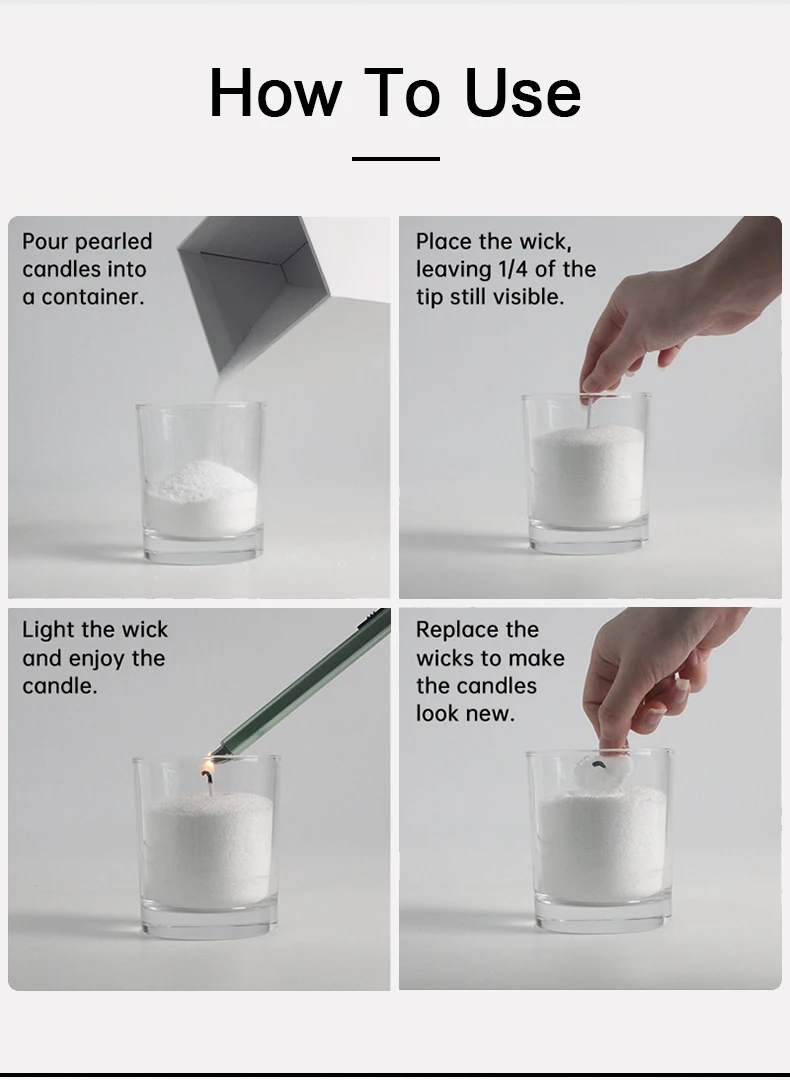 How To Use

Pour pearled candles into a container.

Place the wick, leaving 1/4 of the tip still visible.

Light the wick and enjoy the candle.

Replace the wicks to make the candles look new.