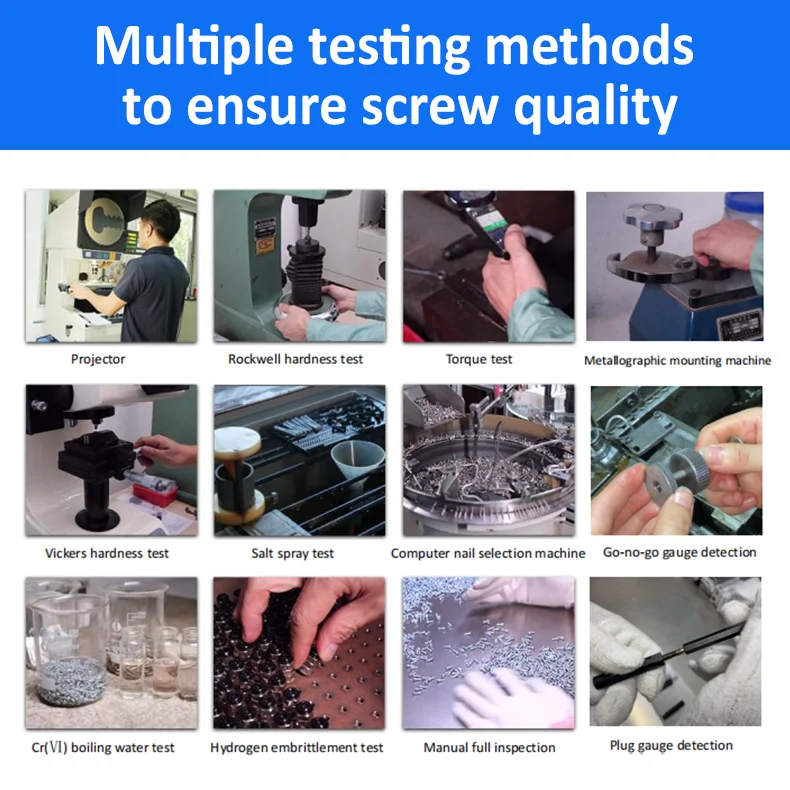 Multiple testing methods to ensure screw quality

Projector

Rockwell hardness test

Torque test

Metallographic mounting machine

Vickers hardness test

Salt spray test

Computer nail selection machine

Go-no-go gauge detection

Cr(VI) boiling water test

Hydrogen embrittlement test

Manual full inspection

Plug gauge detection