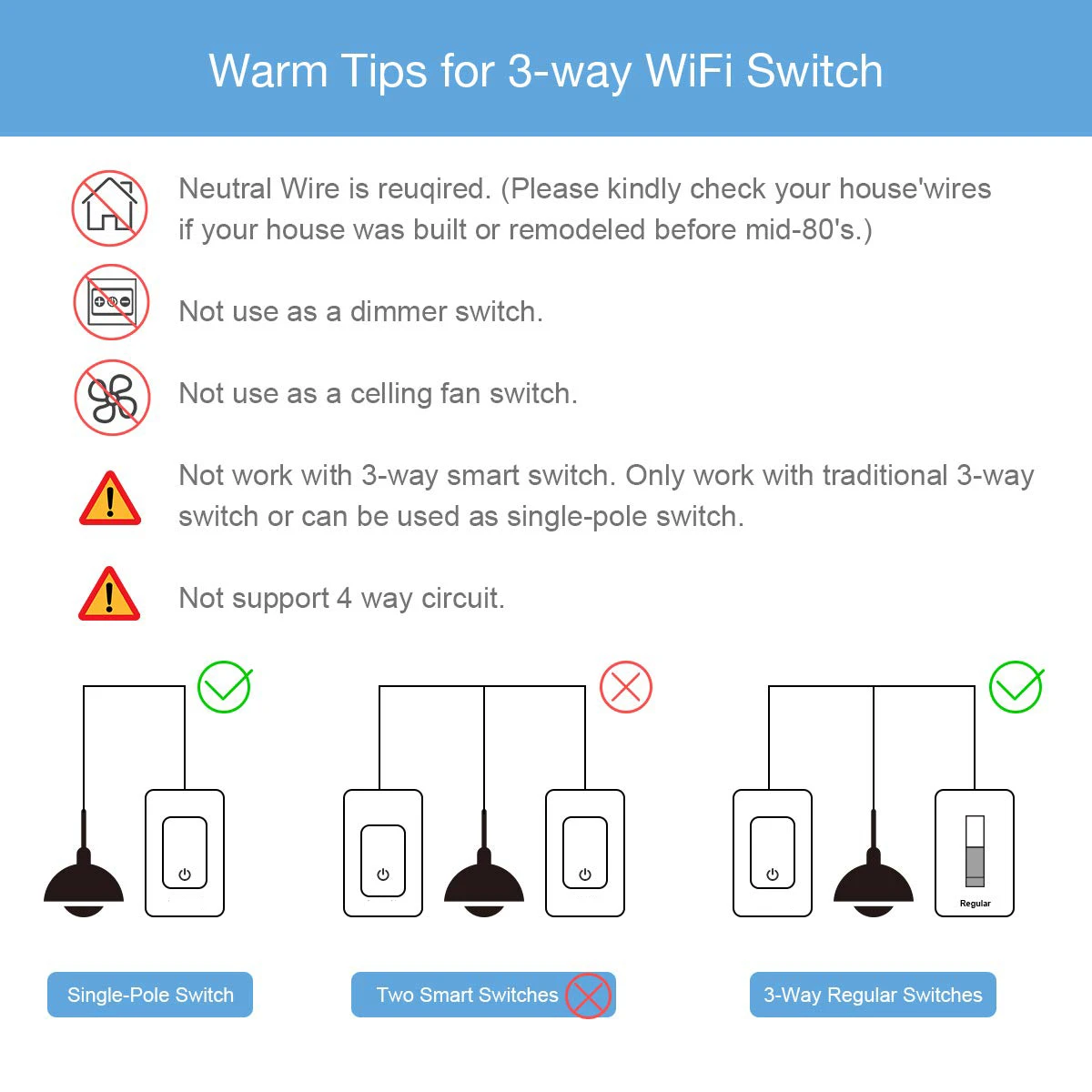 Warm Tips for 3-way WiFi Switch

Neutral Wire is reuqired. (Please kindly check your house'wires if your house was built or remodeled before mid-80's.)

Not use as a dimmer switch.

Not use as a celling fan switch.

Not work with 3-way smart switch. Only work with traditional 3-way switch or can be used as single-pole switch.

Not support 4 way circuit.

Regular

Single-Pole Switch

Two Smart Switches

3-Way Regular Switches