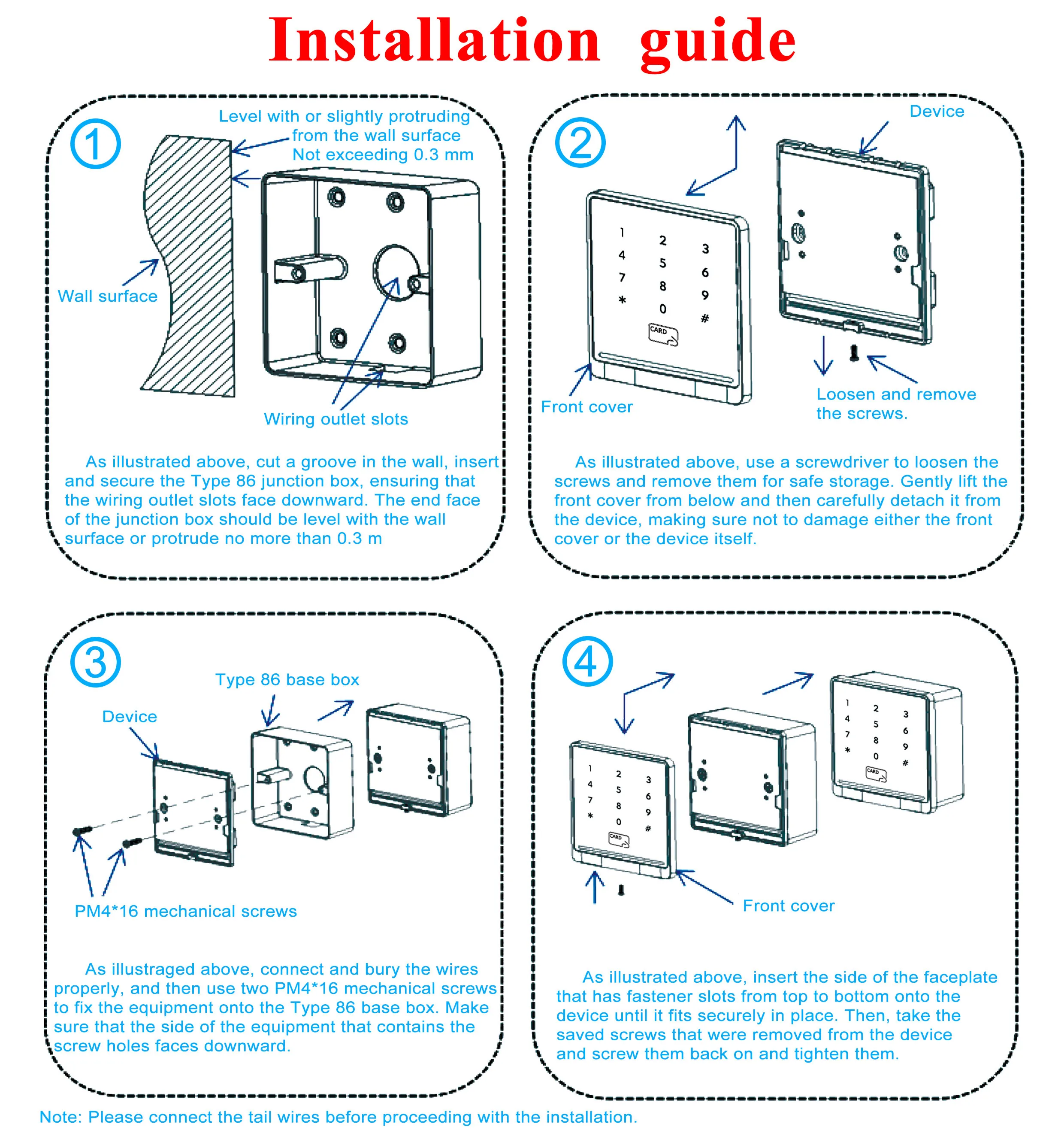 Installation guide

①

Level with or slightly protruding from the wall surface Not exceeding 0.3 mm

Wall surface

Wiring outlet slots

As illustrated above, cut a groove in the wall, insert and secure the Type 86 junction box, ensuring that the wiring outlet slots face downward. The end face of the junction box should be level with the wall surface or protrude no more than 0.3 m

②

Device

1 2 3 4 5 6 7 8 9 * 0 #

CARD

Front cover

Loosen and remove the screws.

As illustrated above, use a screwdriver to loosen the screws and remove them for safe storage. Gently lift the front cover from below and then carefully detach it from the device, making sure not to damage either the front cover or the device itself.

③

Type 86 base box

Device

PM4*16 mechanical screws

As illustraged above, connect and bury the wires properly, and then use two PM4*16 mechanical screws to fix the equipment onto the Type 86 base box. Make sure that the side of the equipment that contains the screw holes faces downward.

④

1 2 3 4 5 6 7 8 9 * 0 #

CARD

1 2 3 4 5 6 7 8 9 * 0 #

CARD

Front cover

As illustrated above, insert the side of the faceplate that has fastener slots from top to bottom onto the device until it fits securely in place. Then, take the saved screws that were removed from the device and screw them back on and tighten them.

Note: Please connect the tail wires before proceeding with the installation.