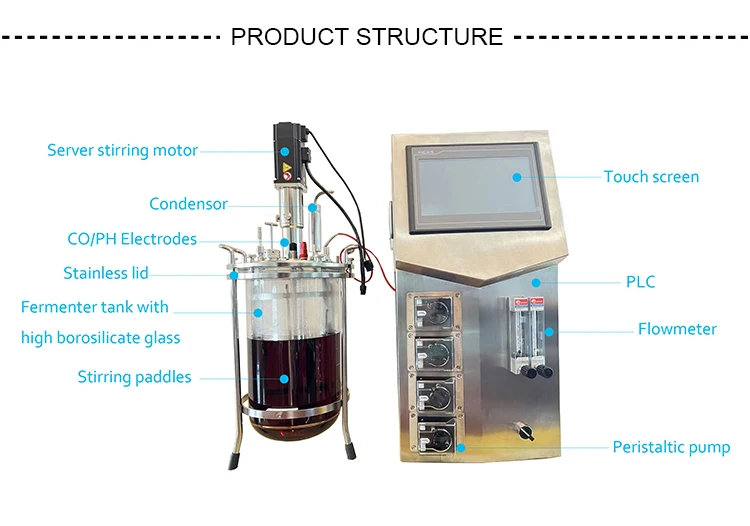 PRODUCT STRUCTURE

Server stirring motor

Condensor

CO/PH Electrodes

Stainless lid

Fermenter tank with high borosilicate glass

Stirring paddles

Touch screen

PLC

Flowmeter

Peristaltic pump