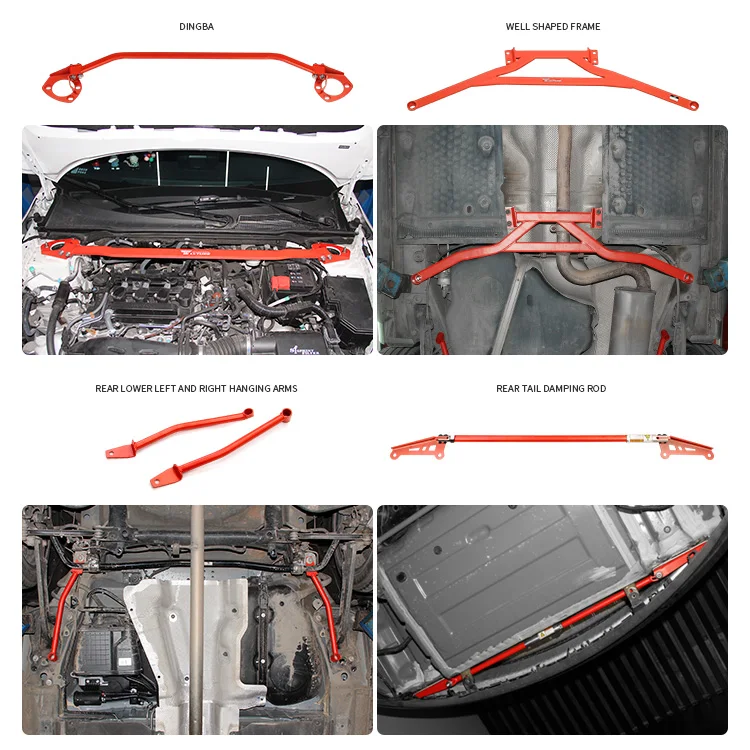 DINGBA

WELL SHAPED FRAME

REAR LOWER LEFT AND RIGHT HANGING ARMS

REAR TAIL DAMPING ROD