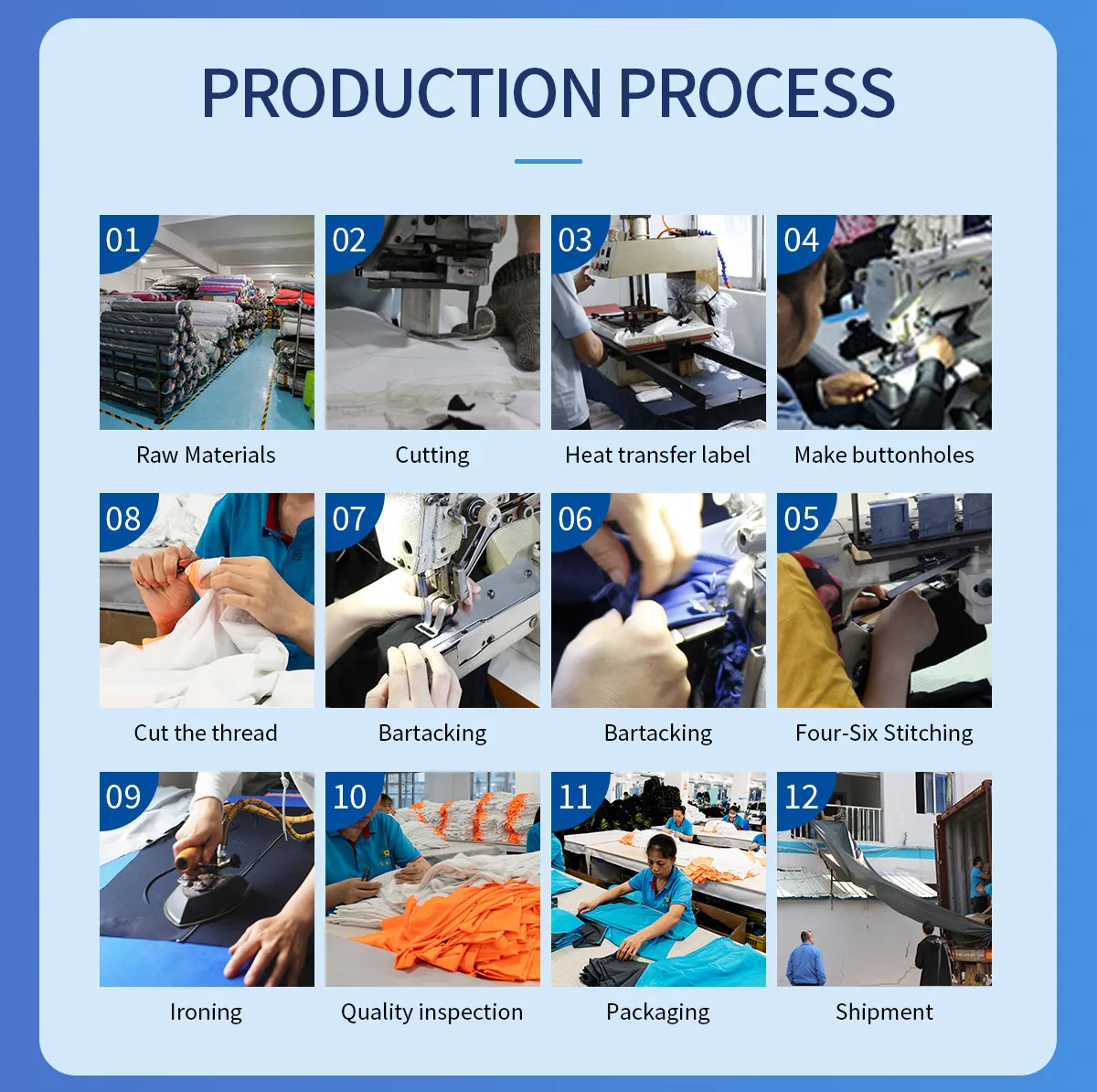 PRODUCTION PROCESS

01
Raw Materials

02
Cutting

03
Heat transfer label

04
Make buttonholes

08
Cut the thread

07
Bartacking

06
Bartacking

05
Four-Six Stitching

09
Ironing

10
Quality inspection

11
Packaging

12
Shipment