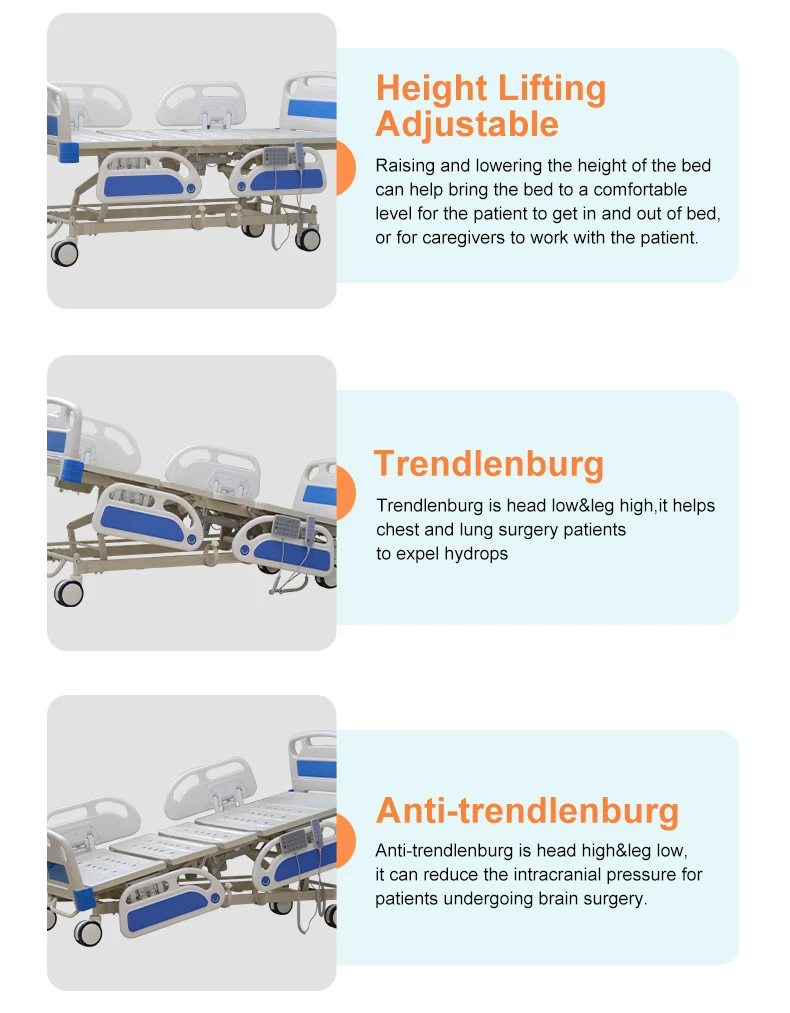 Height Lifting Adjustable

Raising and lowering the height of the bed can help bring the bed to a comfortable level for the patient to get in and out of bed, or for caregivers to work with the patient.

Trendlenburg

Trendlenburg is head low&leg high,it helps chest and lung surgery patients to expel hydrops

Anti-trendlenburg

Anti-trendlenburg is head high&leg low, it can reduce the intracranial pressure for patients undergoing brain surgery.