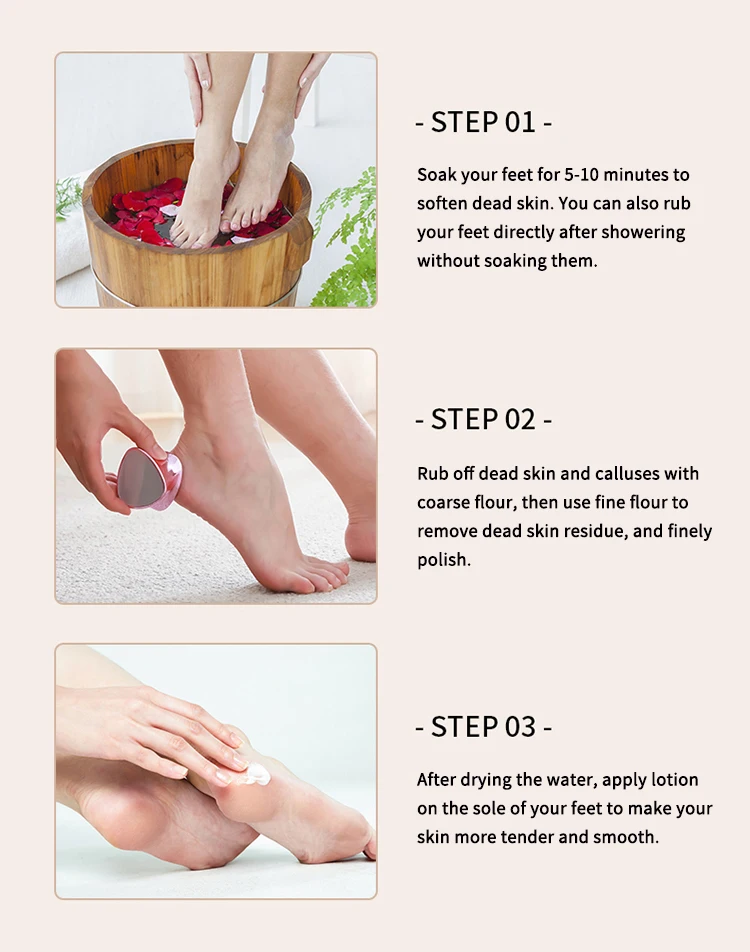 - STEP 01 -

Soak your feet for 5-10 minutes to soften dead skin. You can also rub your feet directly after showering without soaking them.

- STEP 02 -

Rub off dead skin and calluses with coarse flour, then use fine flour to remove dead skin residue, and finely polish.

- STEP 03 -

After drying the water, apply lotion on the sole of your feet to make your skin more tender and smooth.