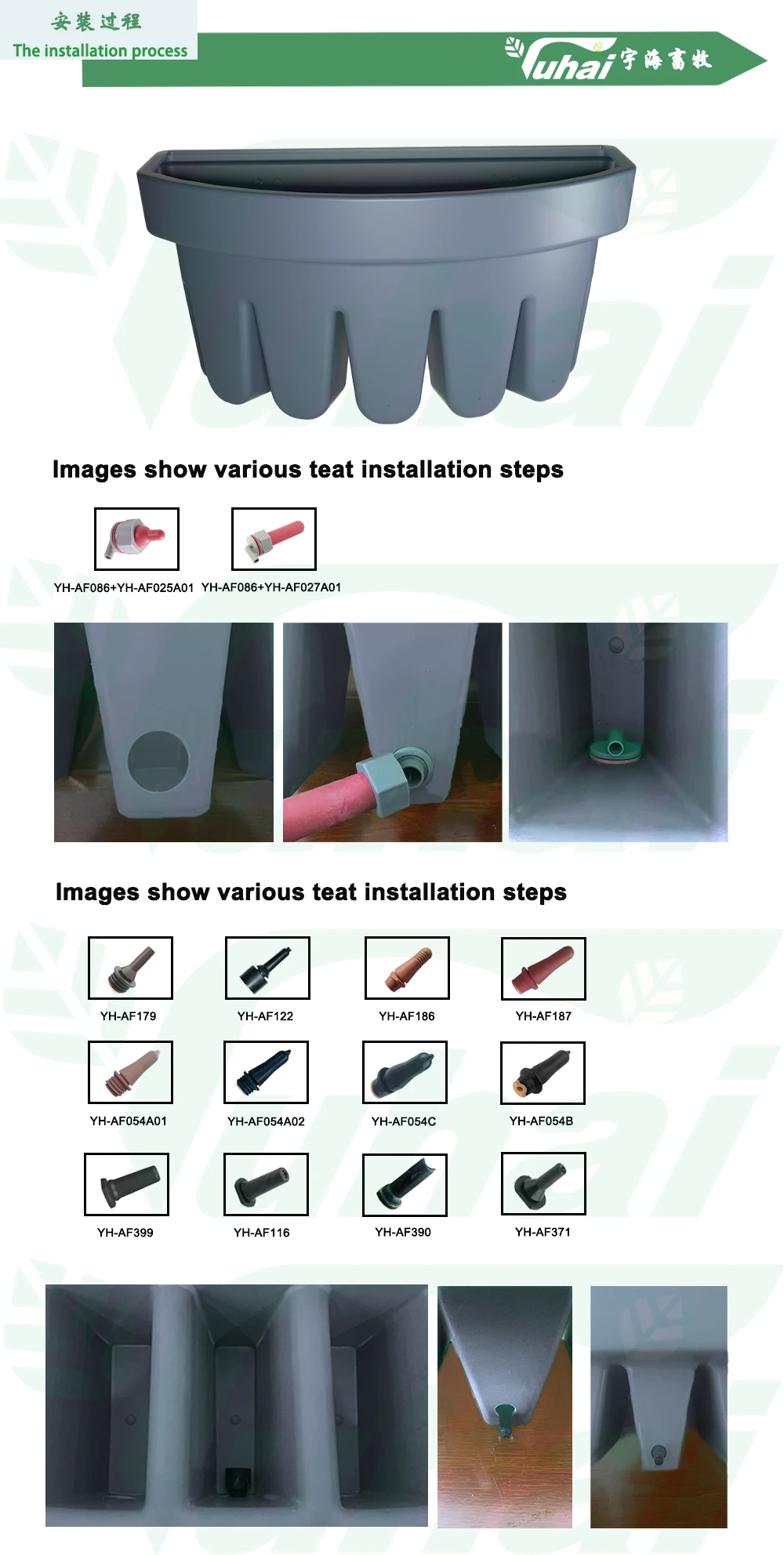 安装过程
The installation process

Yuhai 宇海畜牧

Images show various teat installation steps

YH-AF086+YH-AF025A01 YH-AF086+YH-AF027A01

Images show various teat installation steps

YH-AF179 YH-AF122 YH-AF186 YH-AF187

YH-AF054A01 YH-AF054A02 YH-AF054C YH-AF054B

YH-AF399 YH-AF116 YH-AF390 YH-AF371