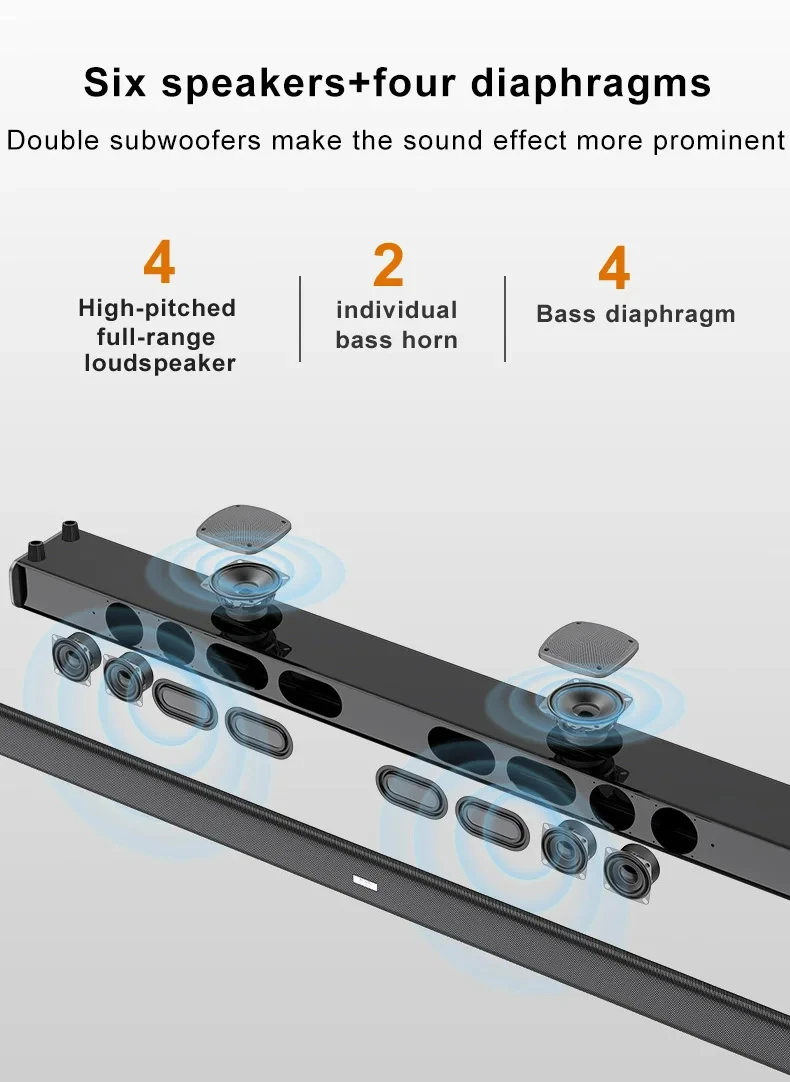 Six speakers+four diaphragms

Double subwoofers make the sound effect more prominent

4
High-pitched full-range loudspeaker

2
individual bass horn

4
Bass diaphragm