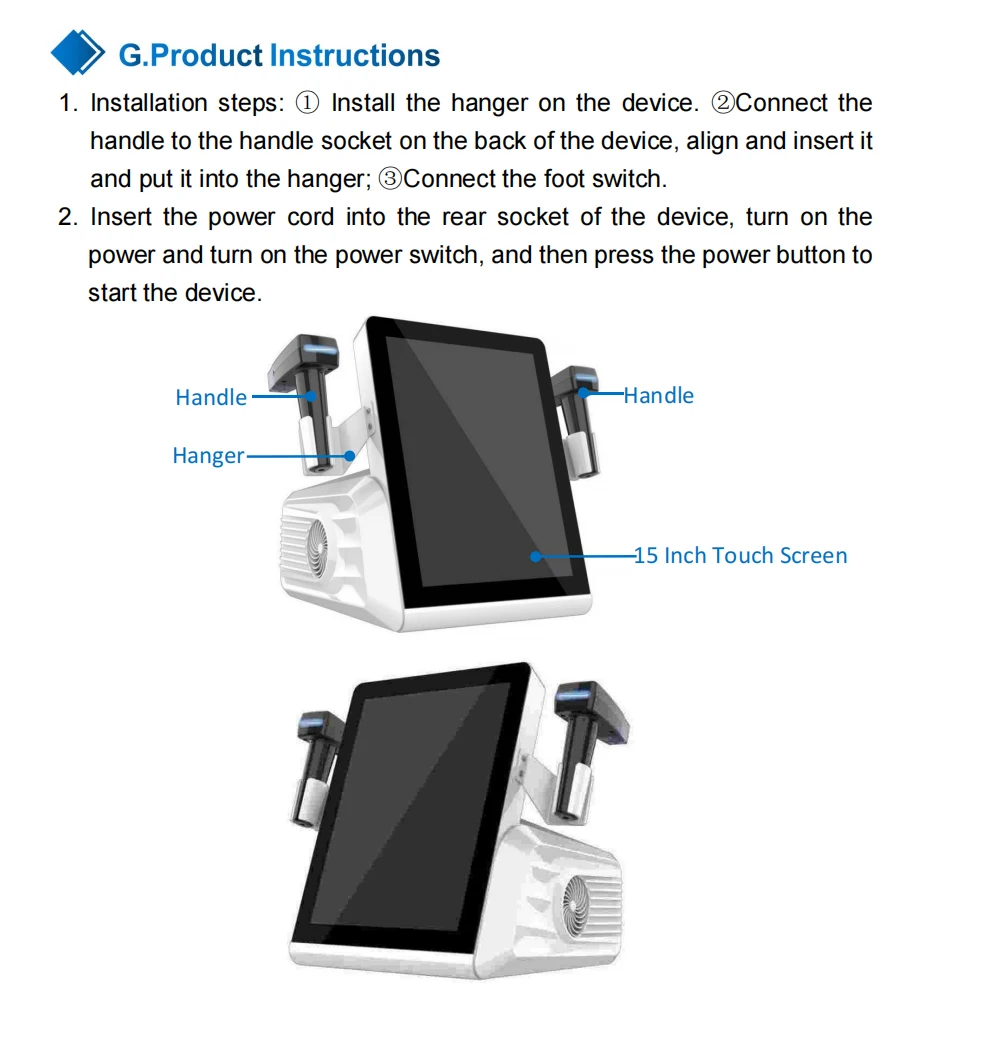 G.Product Instructions

1. Installation steps: ① Install the hanger on the device. ②Connect the handle to the handle socket on the back of the device, align and insert it and put it into the hanger; ③Connect the foot switch.
2. Insert the power cord into the rear socket of the device, turn on the power and turn on the power switch, and then press the power button to start the device.

Handle
Hanger
Handle
15 Inch Touch Screen