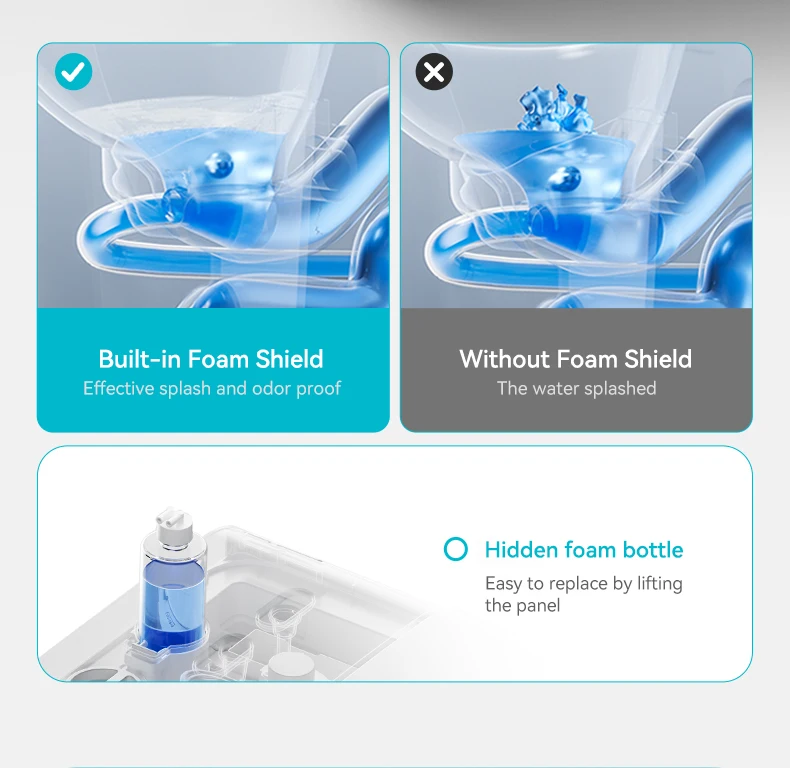 Built-in Foam Shield
Effective splash and odor proof

Without Foam Shield
The water splashed

Hidden foam bottle
Easy to replace by lifting the panel