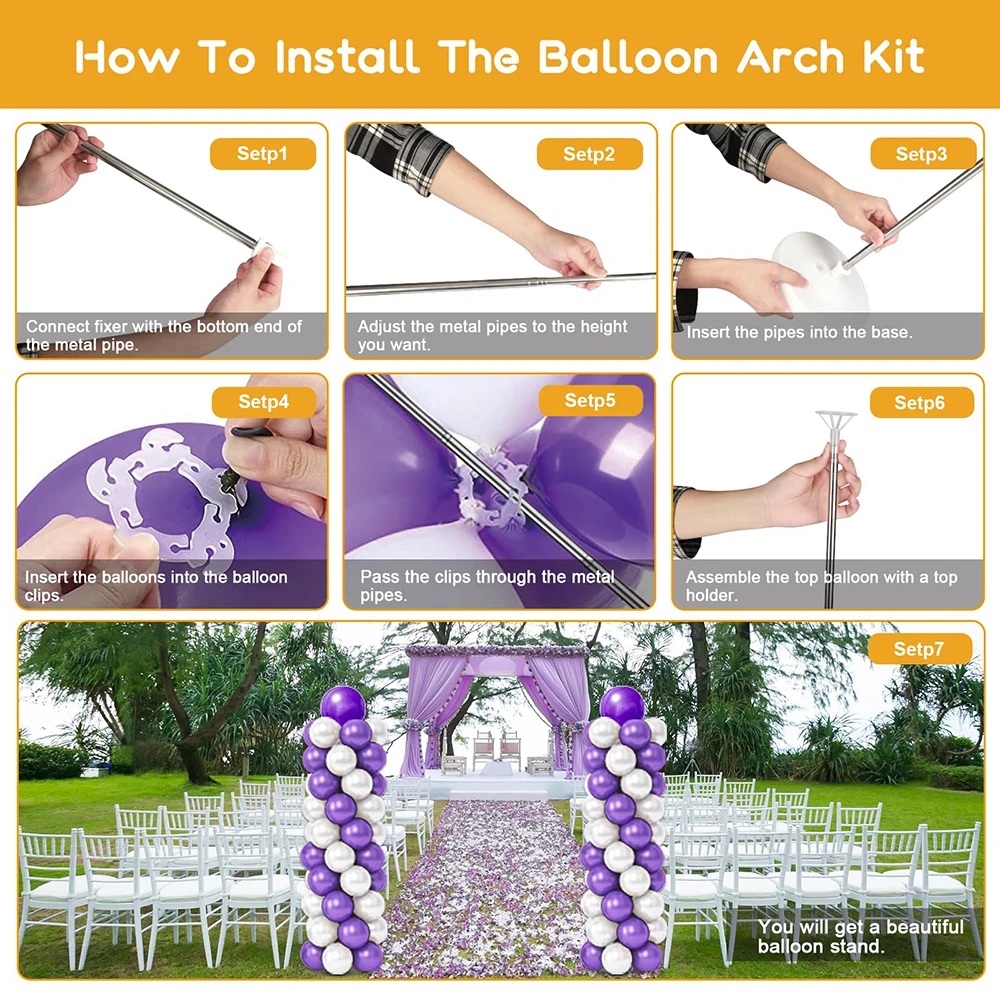 How To Install The Balloon Arch Kit

Setp1

Connect fixer with the bottom end of the metal pipe.

Setp2

Adjust the metal pipes to the height you want.

Setp3

Insert the pipes into the base.

Setp4

Insert the balloons into the balloon clips.

Setp5

Pass the clips through the metal pipes.

Setp6

Assemble the top balloon with a top holder.

Setp7

You will get a beautiful balloon stand.