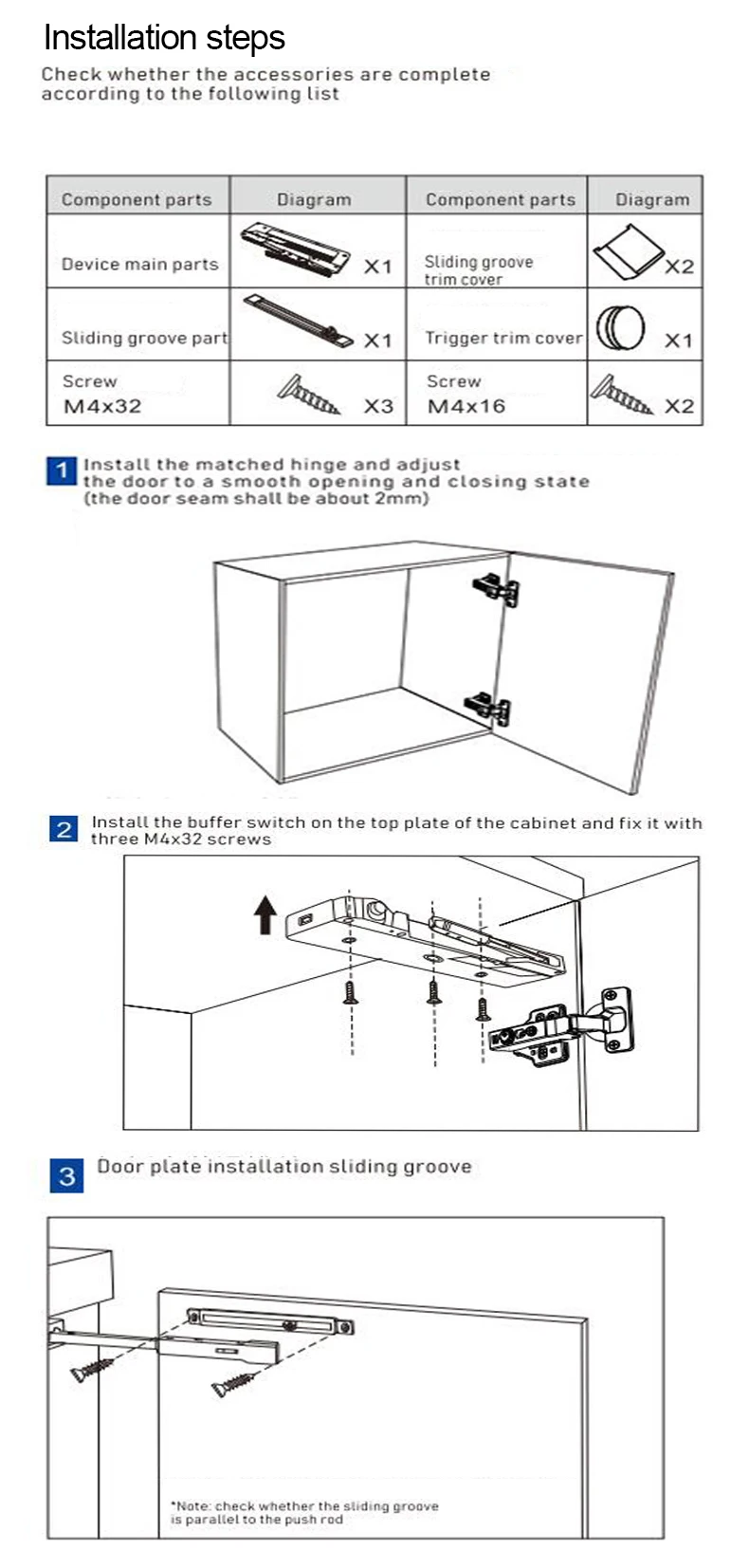 Installation steps

Check whether the accessories are complete according to the following list

| Component parts | Diagram | Component parts | Diagram |
|---|---|---|---|
| Device main parts | X1 | Sliding groove trim cover | X2 |
| Sliding groove part | X1 | Trigger trim cover | X1 |
| Screw M4x32 | X3 | Screw M4x16 | X2 |

1 Install the matched hinge and adjust the door to a smooth opening and closing state (the door seam shall be about 2mm)

2 Install the buffer switch on the top plate of the cabinet and fix it with three M4x32 screws

3 Door plate installation sliding groove

*Note: check whether the sliding groove is parallel to the push rod