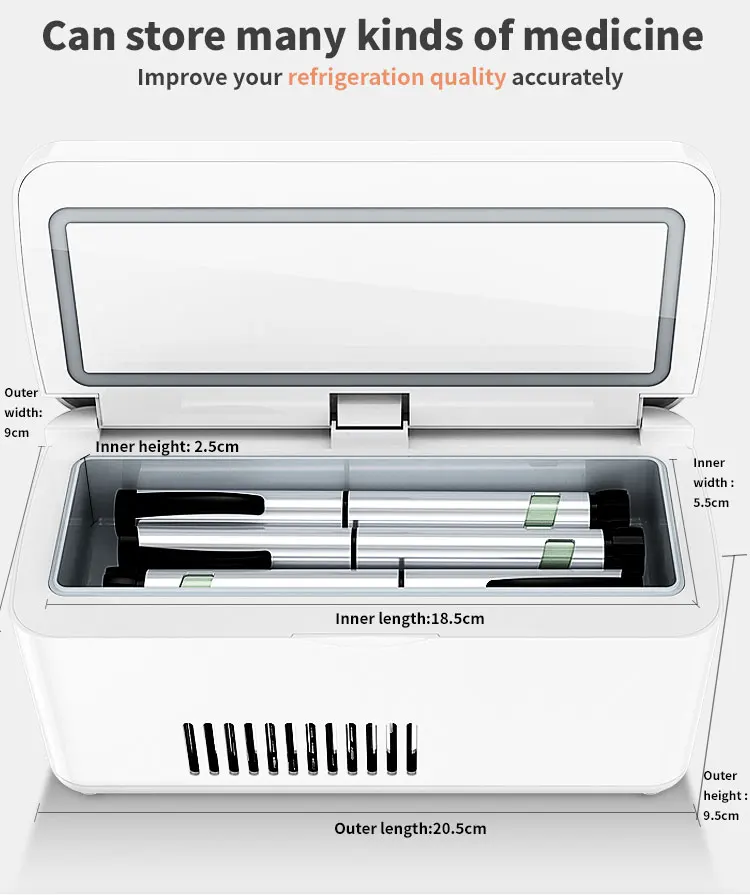 Can store many kinds of medicine
Improve your refrigeration quality accurately

Outer width: 9cm

Inner height: 2.5cm

Inner width : 5.5cm

Inner length:18.5cm

Outer height : 9.5cm

Outer length:20.5cm