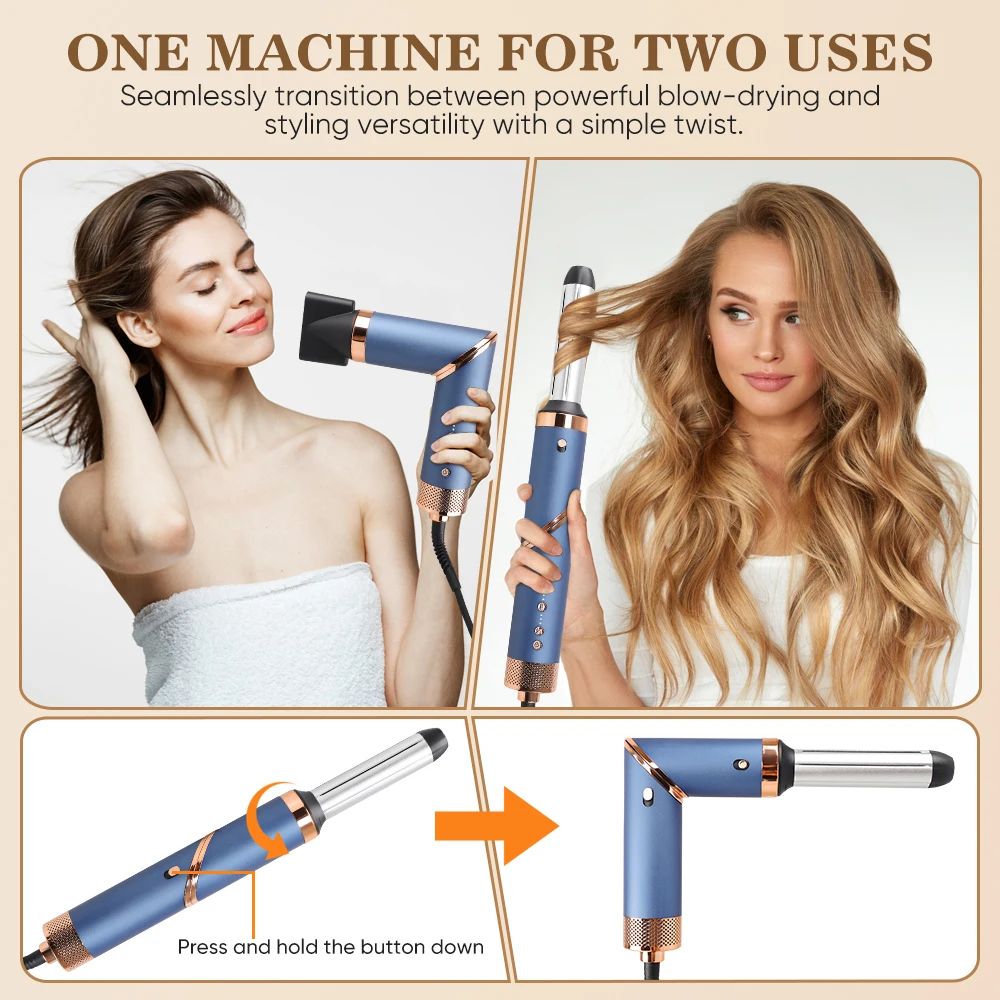 ONE MACHINE FOR TWO USES
Seamlessly transition between powerful blow-drying and styling versatility with a simple twist.

Press and hold the button down