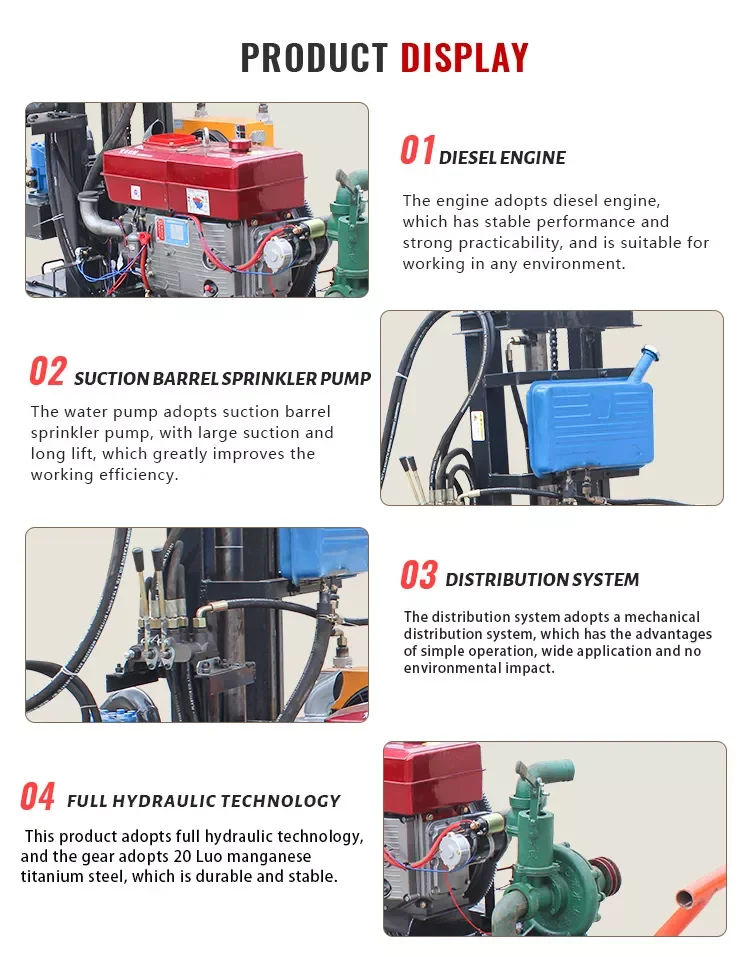 PRODUCT DISPLAY

01 DIESEL ENGINE

The engine adopts diesel engine, which has stable performance and strong practicability, and is suitable for working in any environment.

02 SUCTION BARREL SPRINKLER PUMP

The water pump adopts suction barrel sprinkler pump, with large suction and long lift, which greatly improves the working efficiency.

03 DISTRIBUTION SYSTEM

The distribution system adopts a mechanical distribution system, which has the advantages of simple operation, wide application and no environmental impact.

04 FULL HYDRAULIC TECHNOLOGY

This product adopts full hydraulic technology, and the gear adopts 20 Luo manganese titanium steel, which is durable and stable.