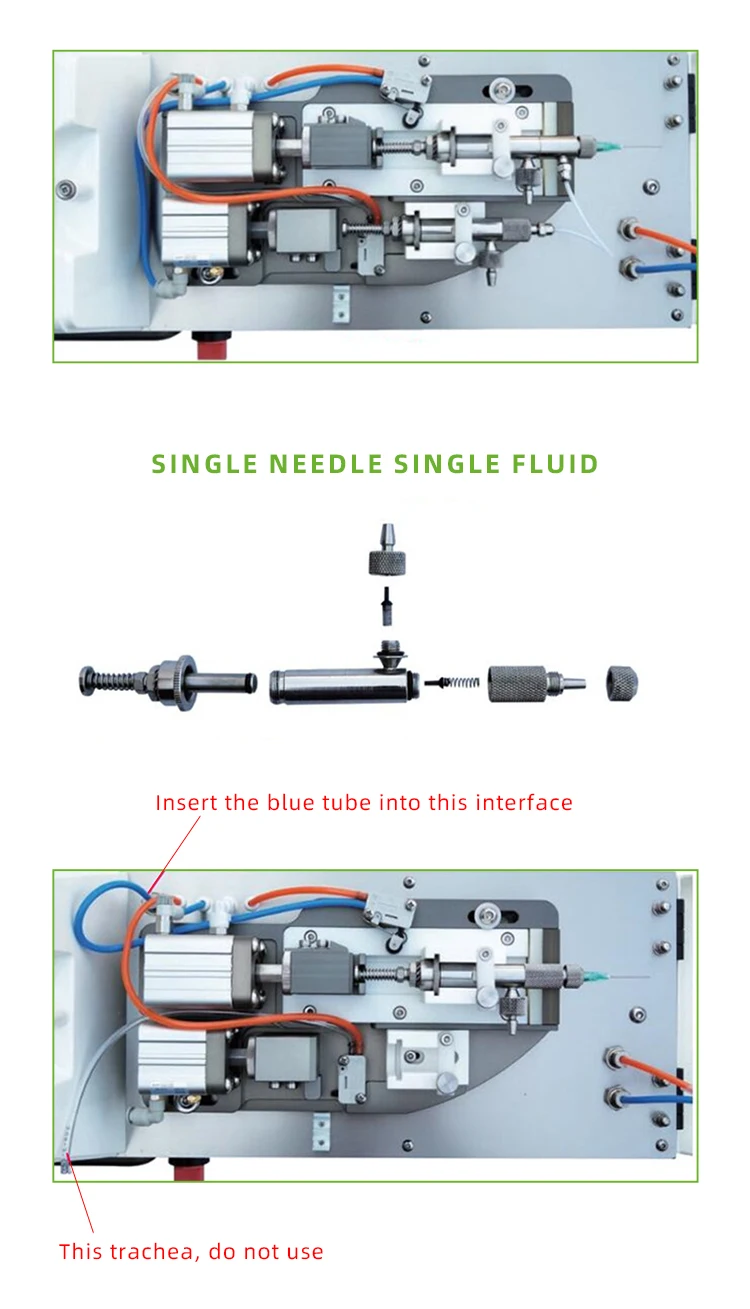 SINGLE NEEDLE SINGLE FLUID

Insert the blue tube into this interface

This trachea, do not use