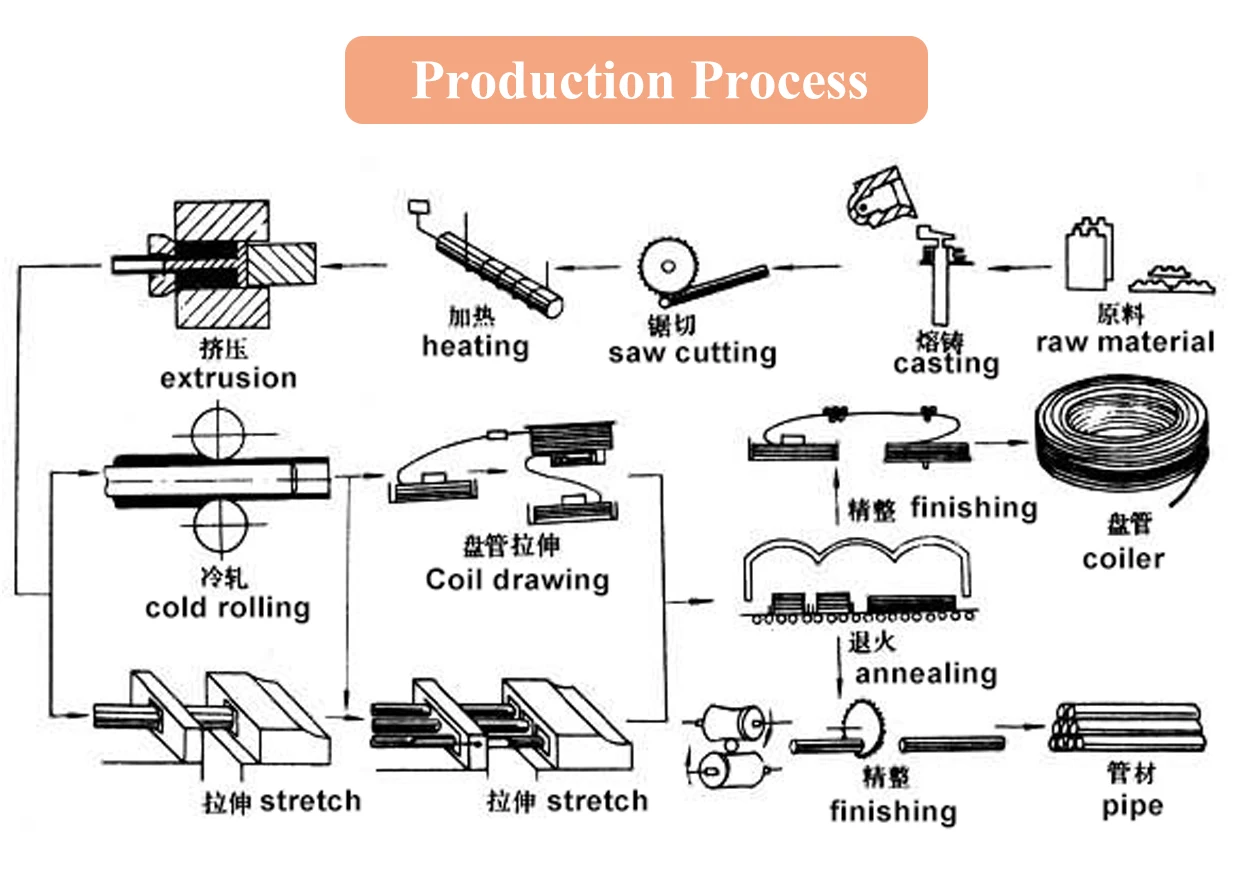 Production Process

挤压
extrusion

加热
heating

锯切
saw cutting

熔铸
casting

原料
raw material

冷轧
cold rolling

盘管拉伸
Coil drawing

精整 finishing

盘管
coiler

退火
annealing

拉伸 stretch

拉伸 stretch

精整
finishing

管材
pipe