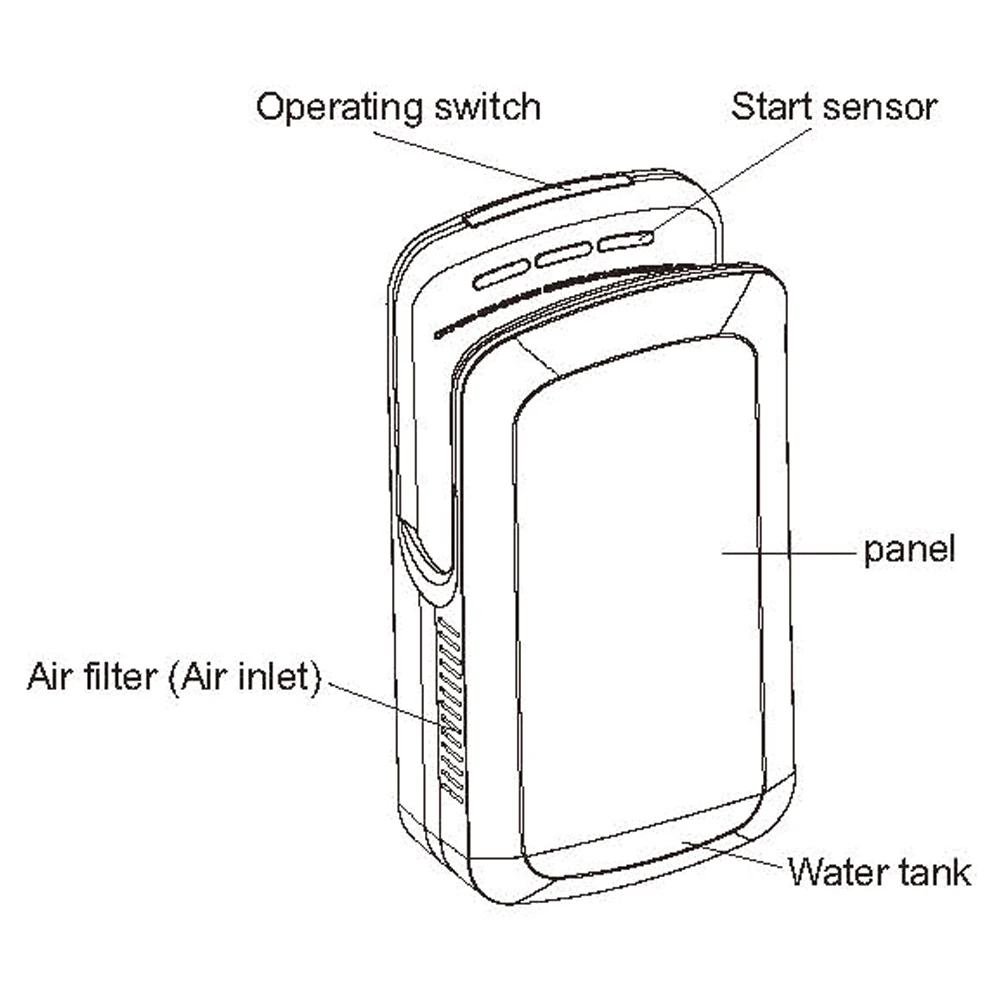 Operating switch
Start sensor
panel
Air filter (Air inlet)
Water tank