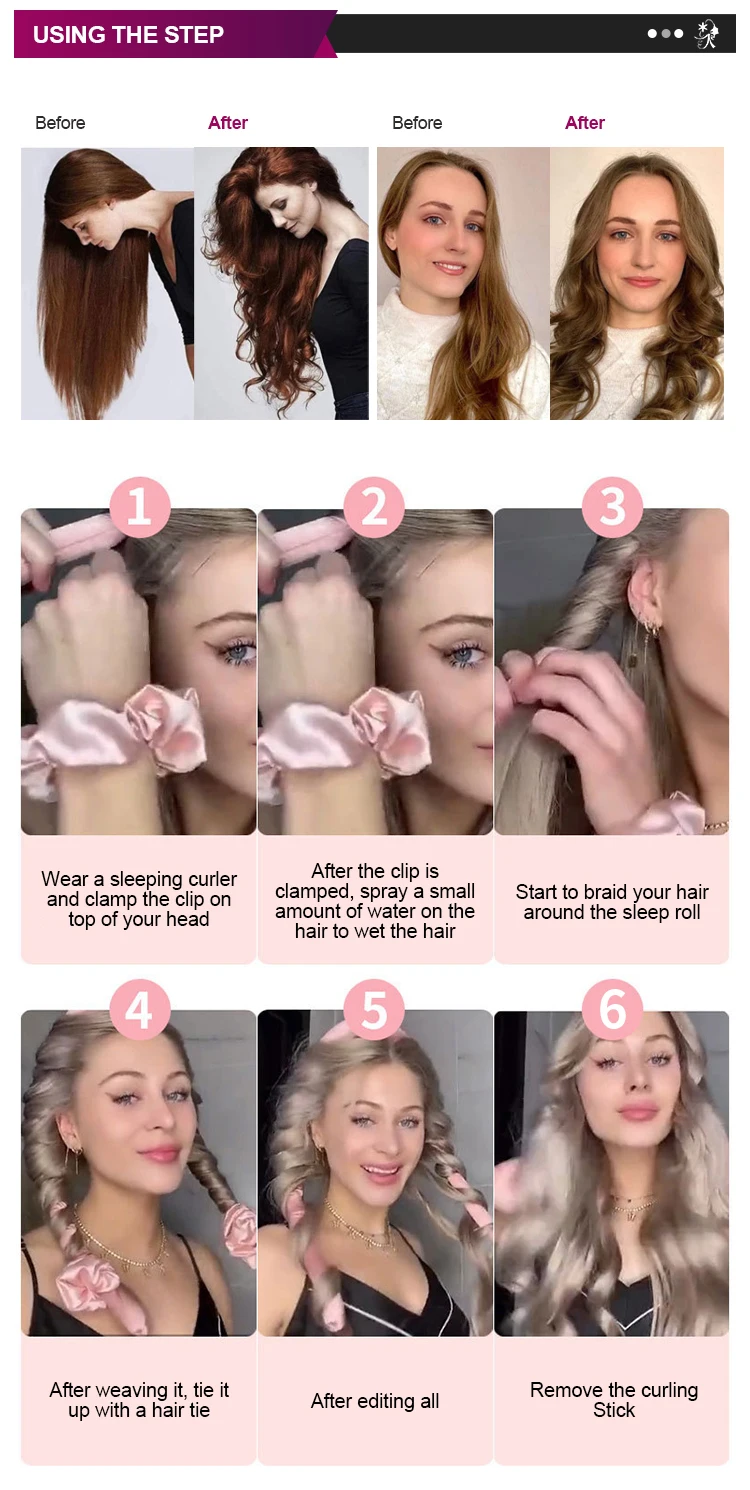 USING THE STEP

Before After Before After

1
Wear a sleeping curler and clamp the clip on top of your head

2
After the clip is clamped, spray a small amount of water on the hair to wet the hair

3
Start to braid your hair around the sleep roll

4
After weaving it, tie it up with a hair tie

5
After editing all

6
Remove the curling Stick