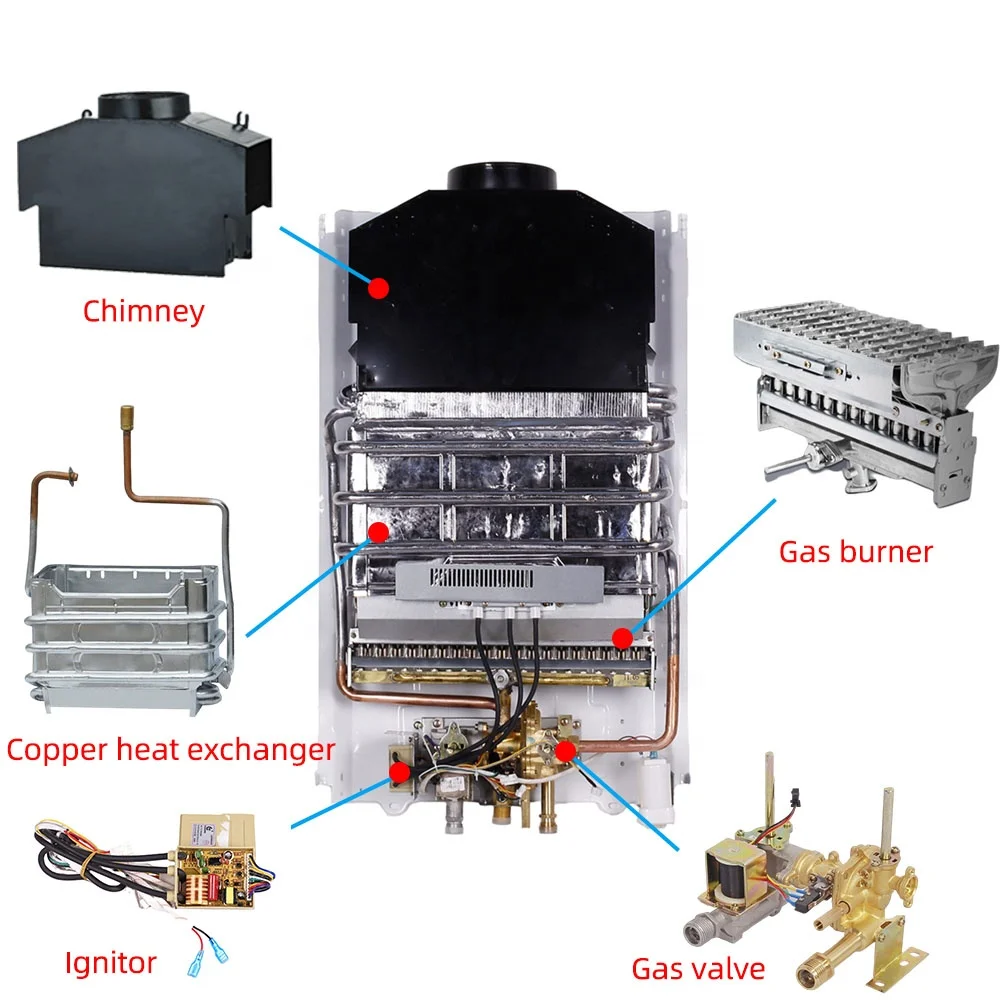 Chimney

Gas burner

Copper heat exchanger

Ignitor

Gas valve